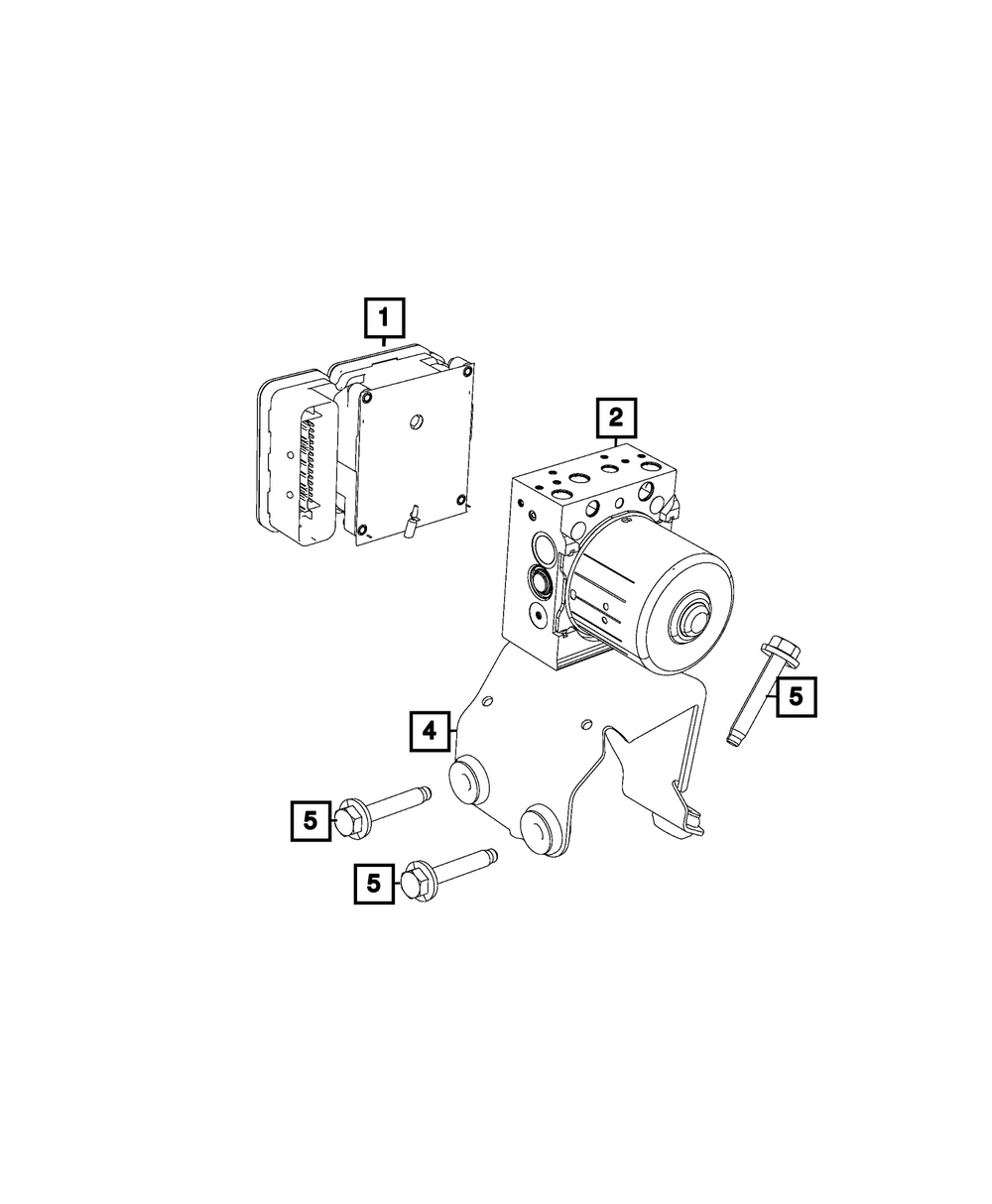 1
2
5
4
5
5