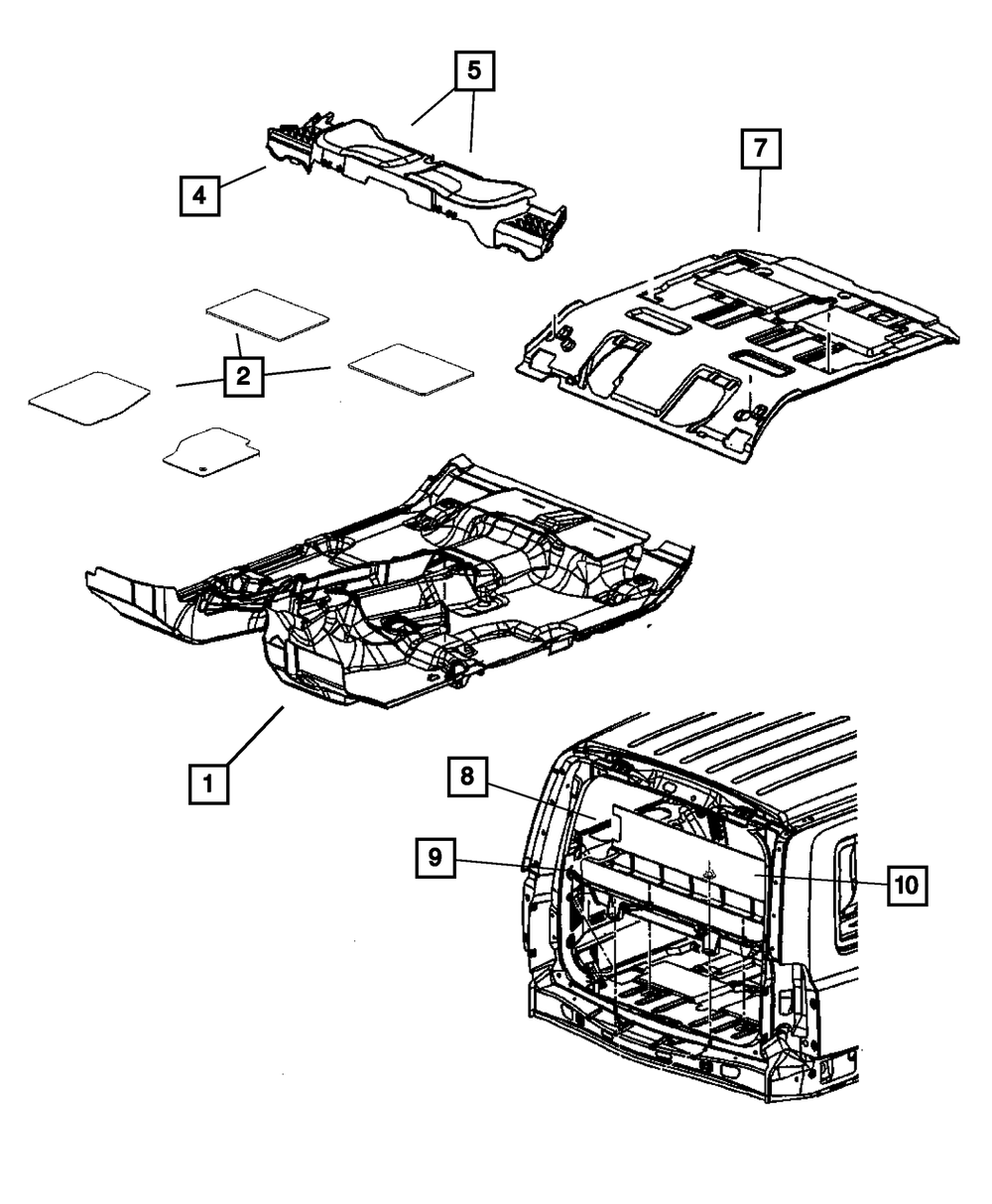 5
4
7
2
1
8
9
10