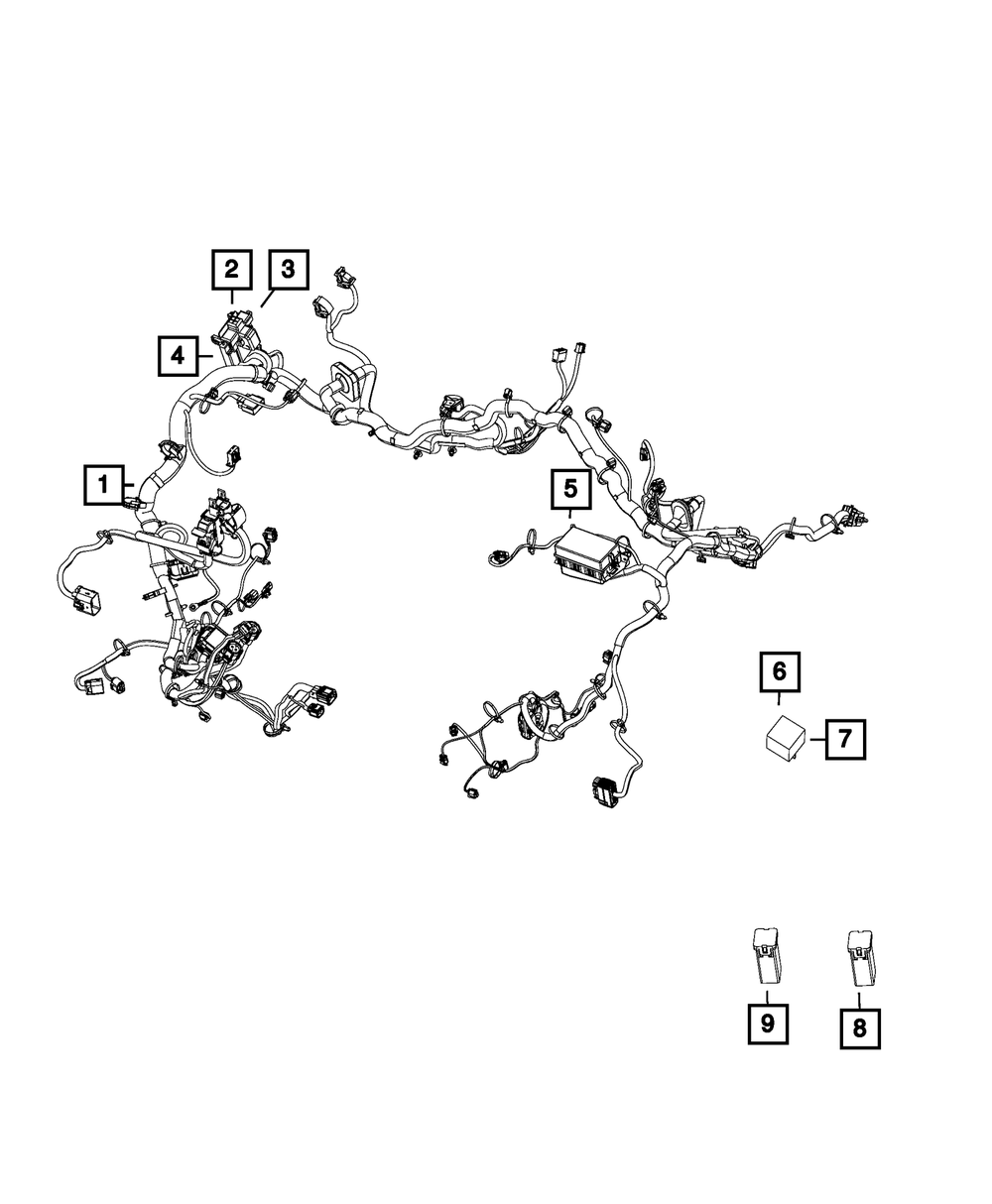 2
3
4
1
5
6
7
9
8