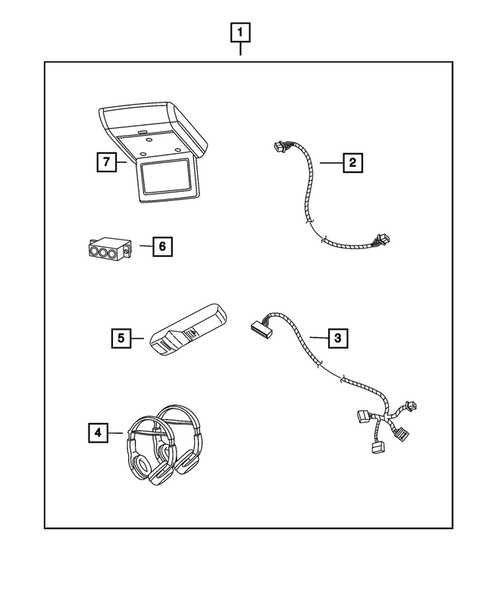 1

7

2

6

5

3

4