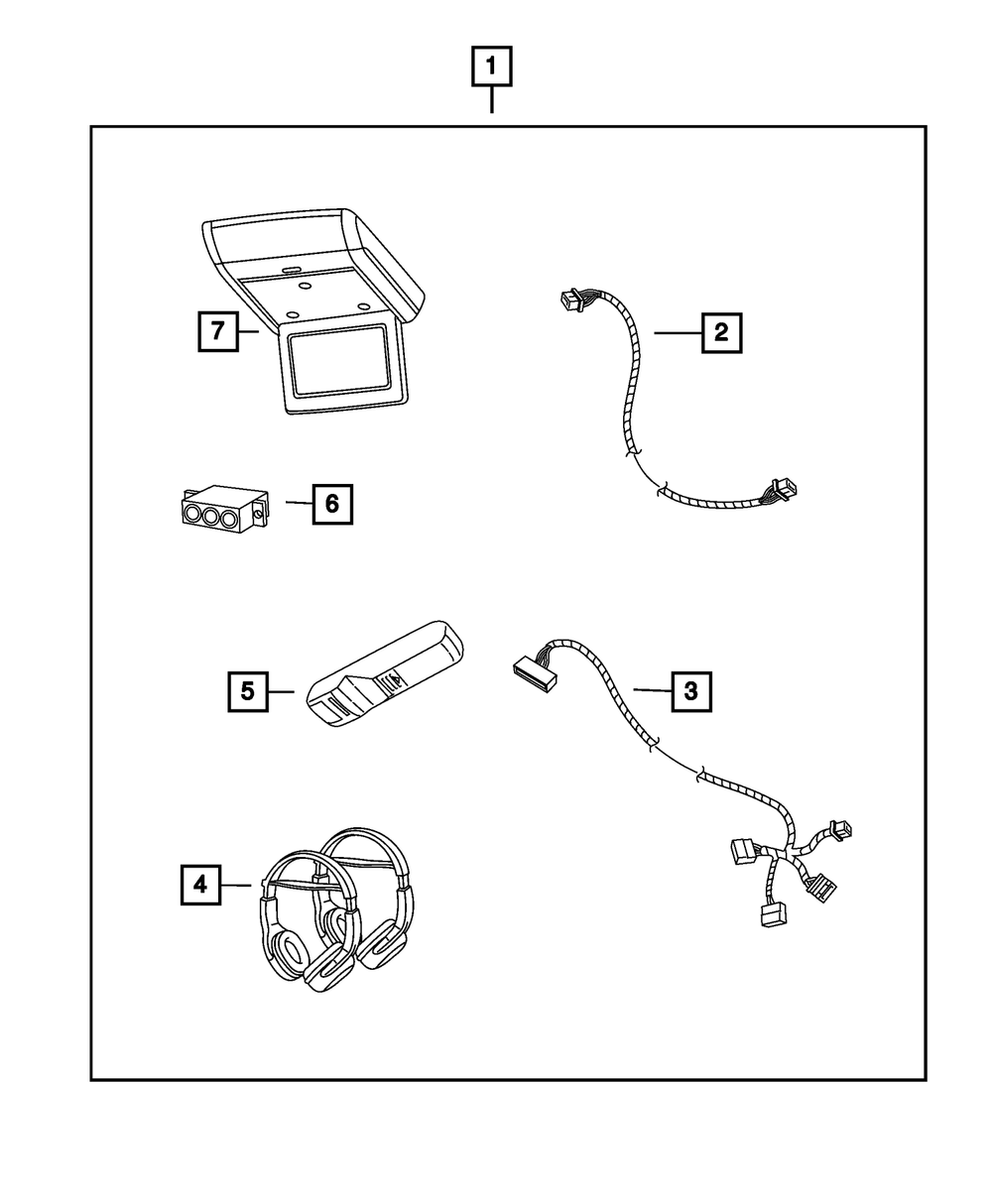 1
7
2
6
5
3
4