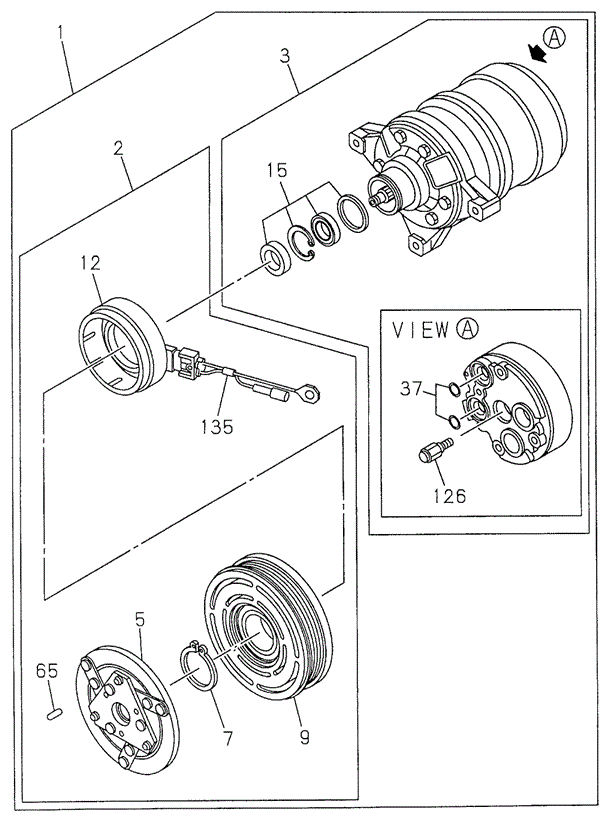 1
3
A
2
15
12
VIEW A
37
135
126
5
65
7
9