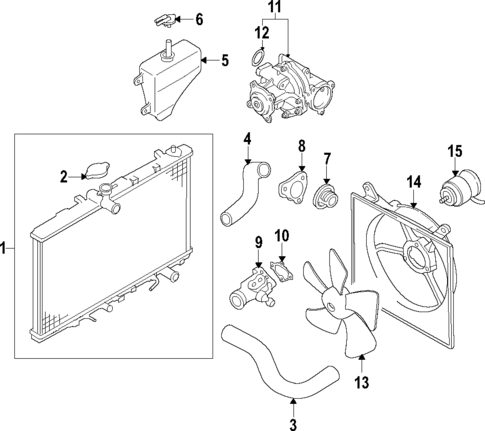 6
11
12
5
4
8
7
15
2
14
1
9
10
13
3