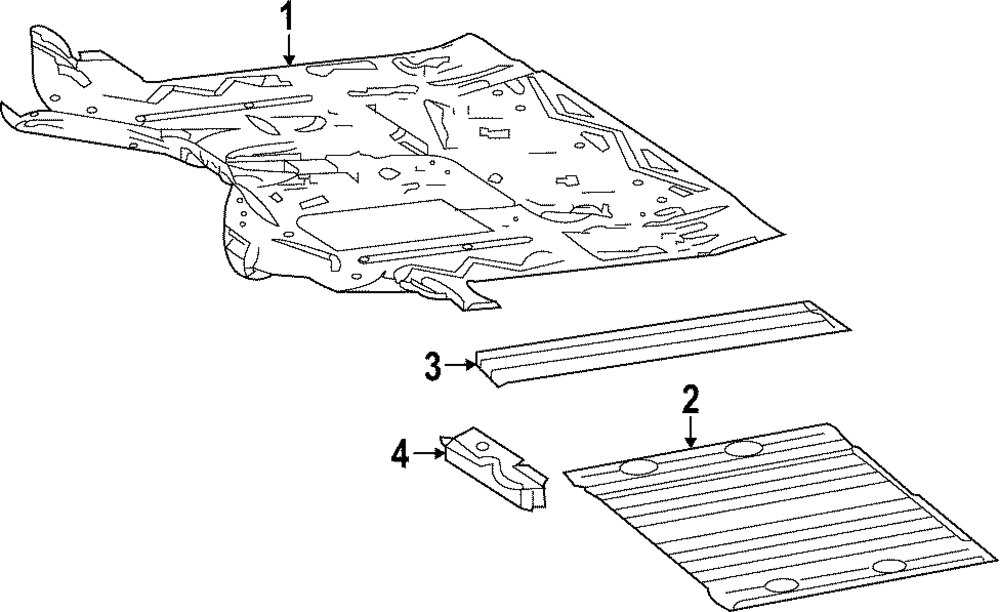 1
3
2
4