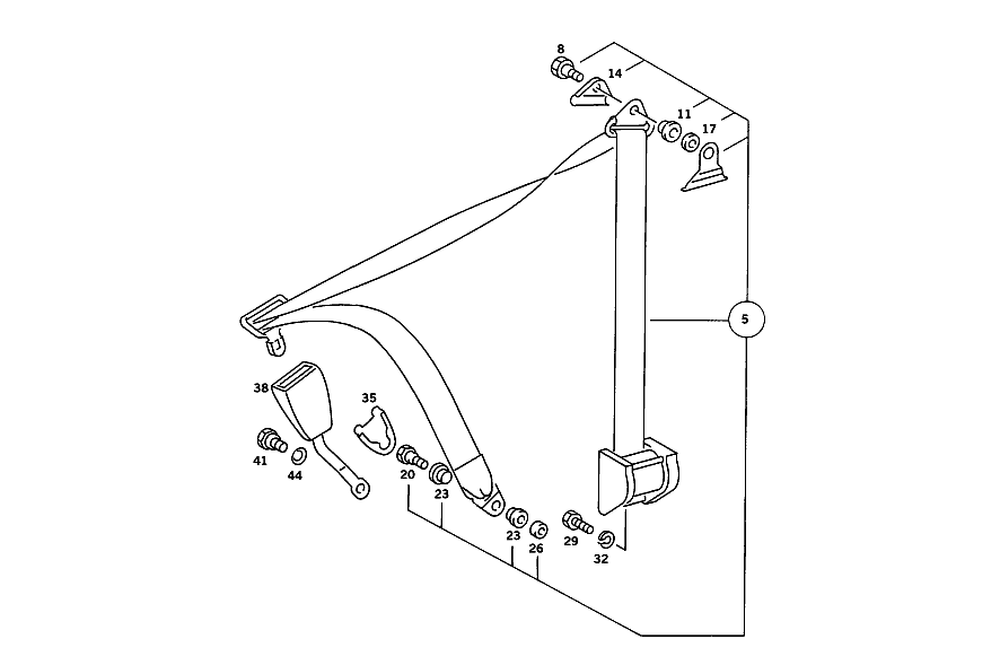 8
14
11
17
5
38
35
41
44
20
23
23
26
29
32