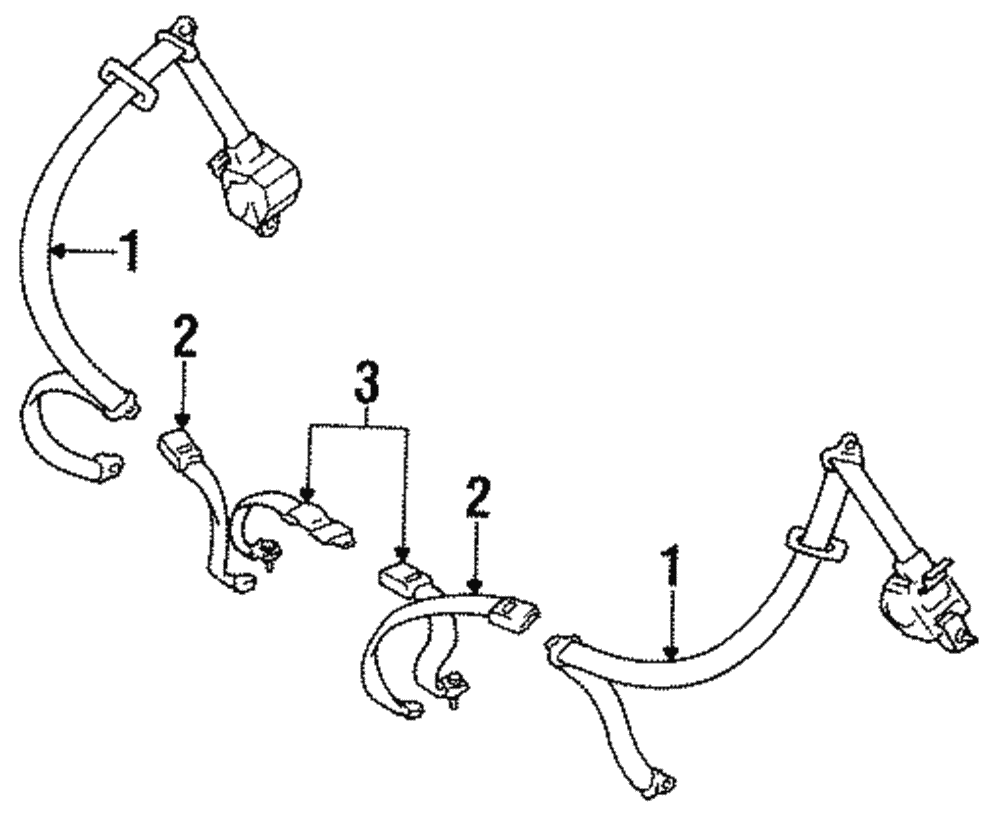 1
2
3
2
1