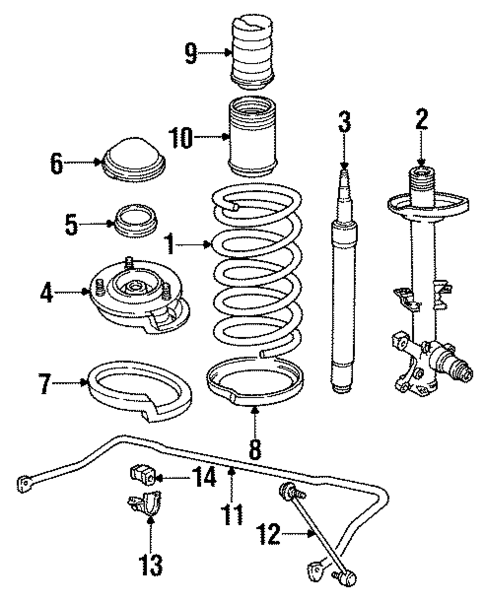 9
10
3
2
6
5
1
4
7
8
14
11
12
13