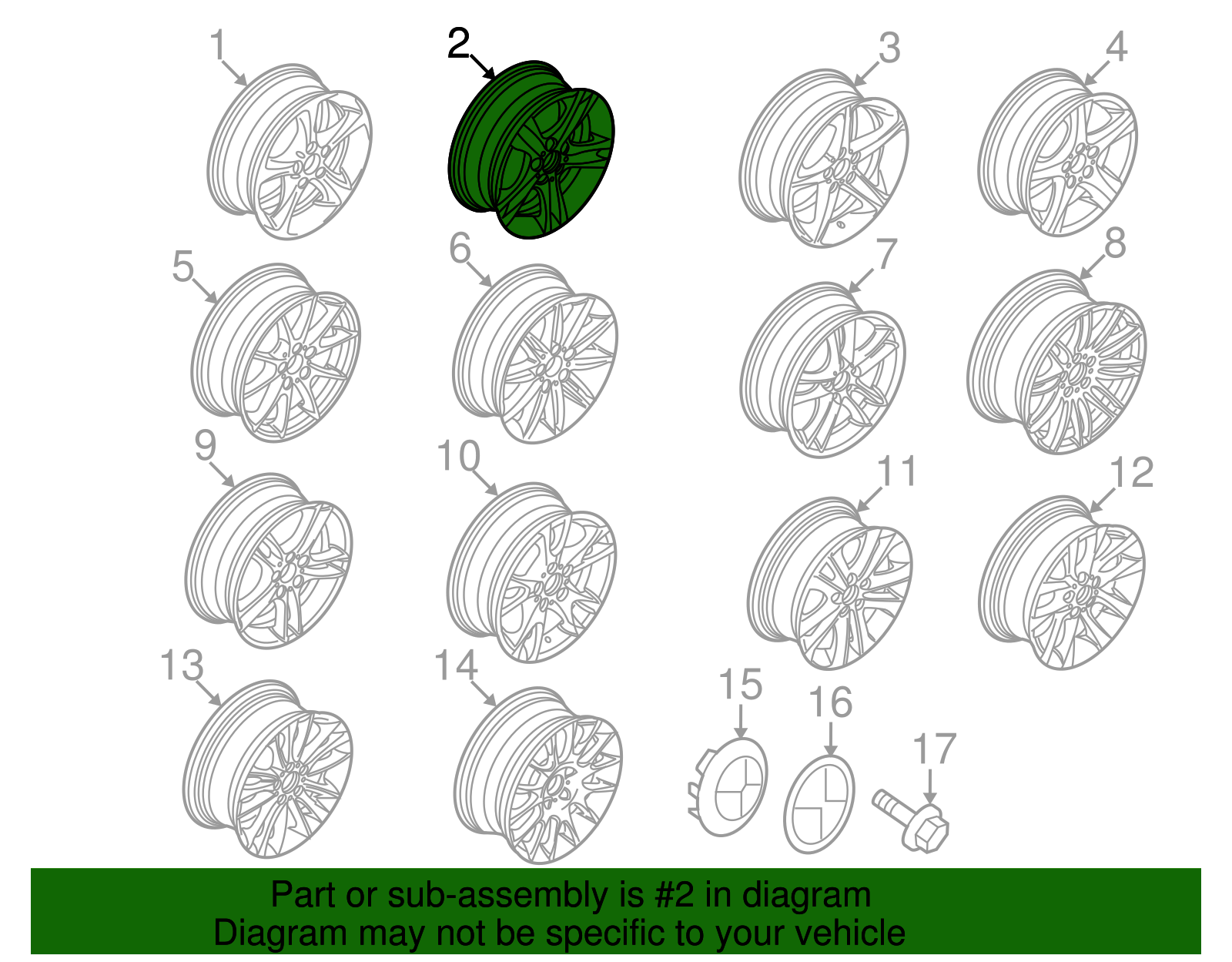 1
2
3
4
5
6
7
8
9
10
11
12
13
14
15
16
17

Part or sub-assembly is #2 in diagram
Diagram may not be specific to your vehicle