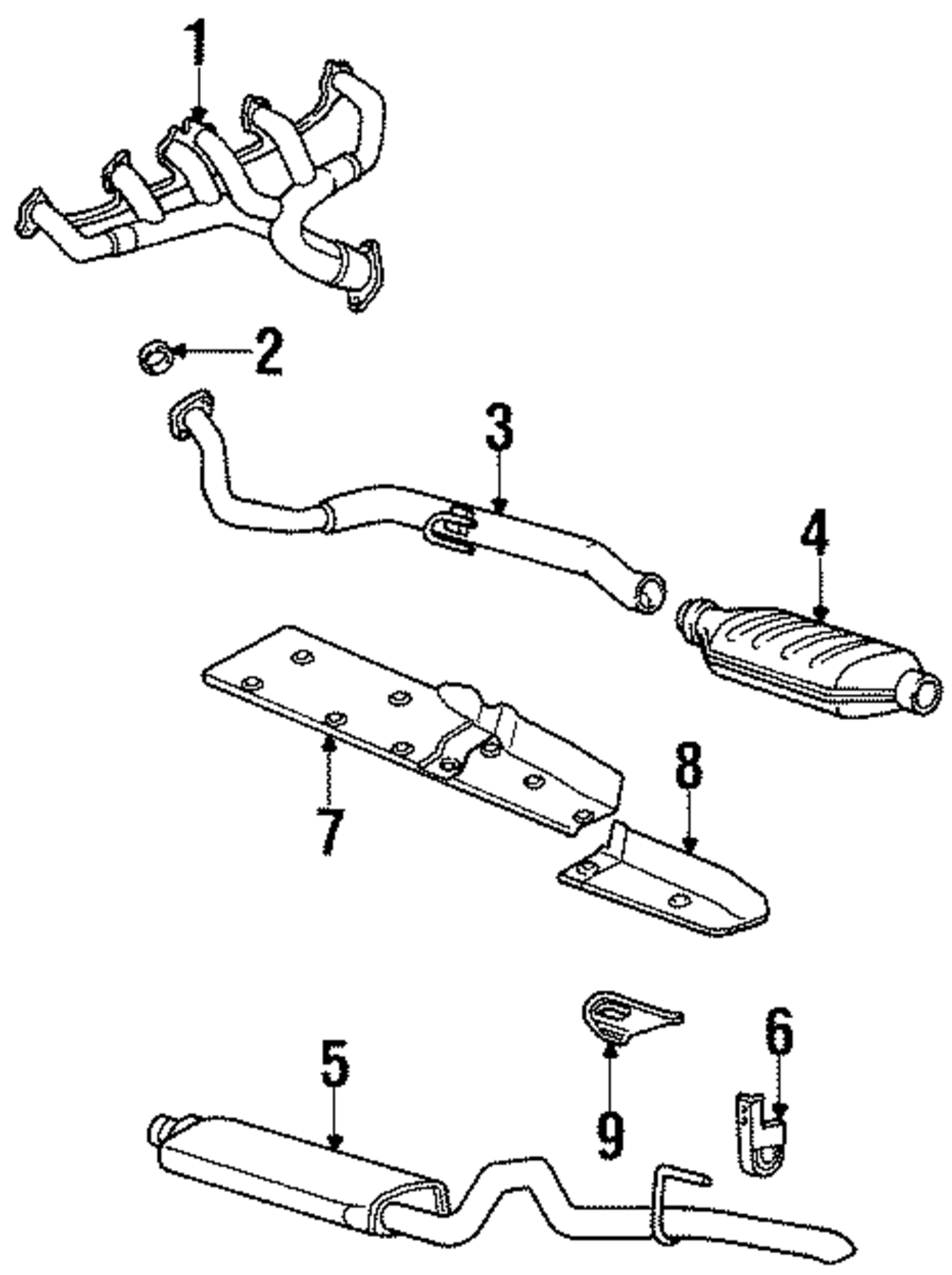 1
2
3
4
7
8
5
9
6