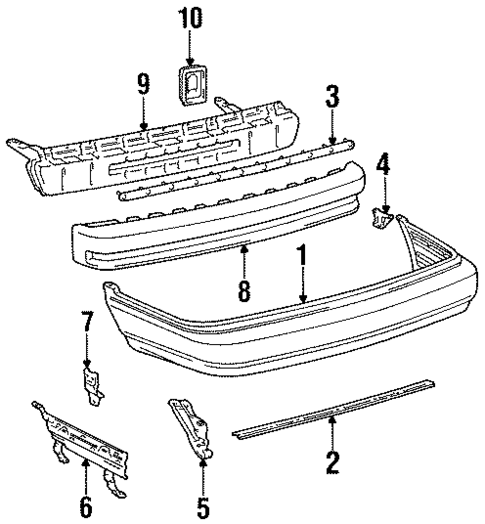 10
9
3
4
8
1
7
6
5
2