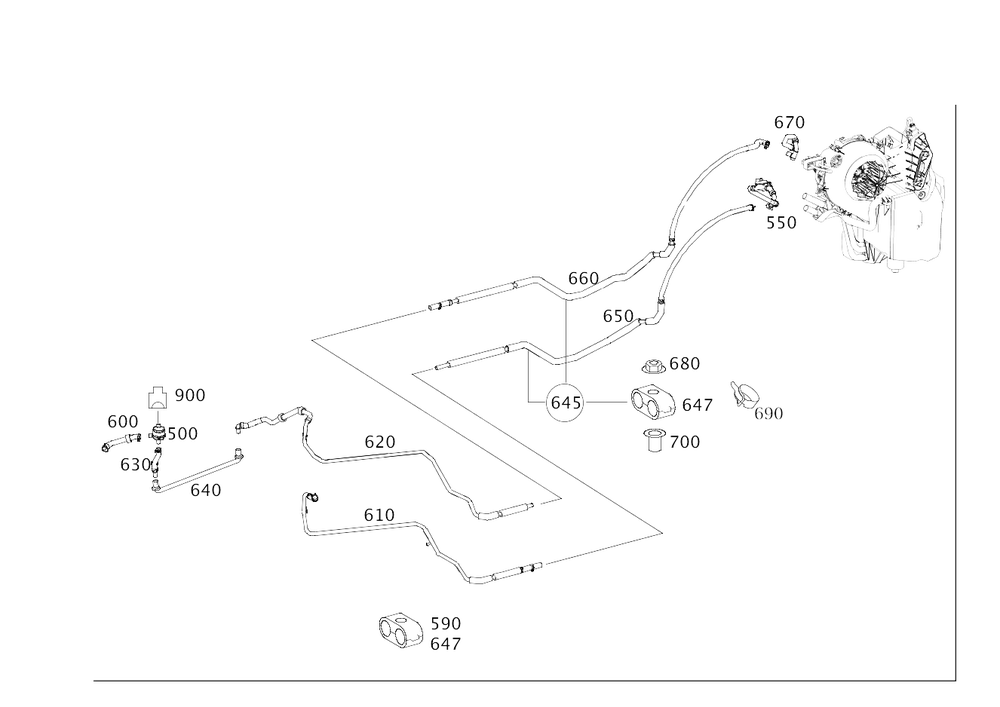 670
550
660
650
680
645
647
690
700
900
600
500
630
640
620
610
590
647