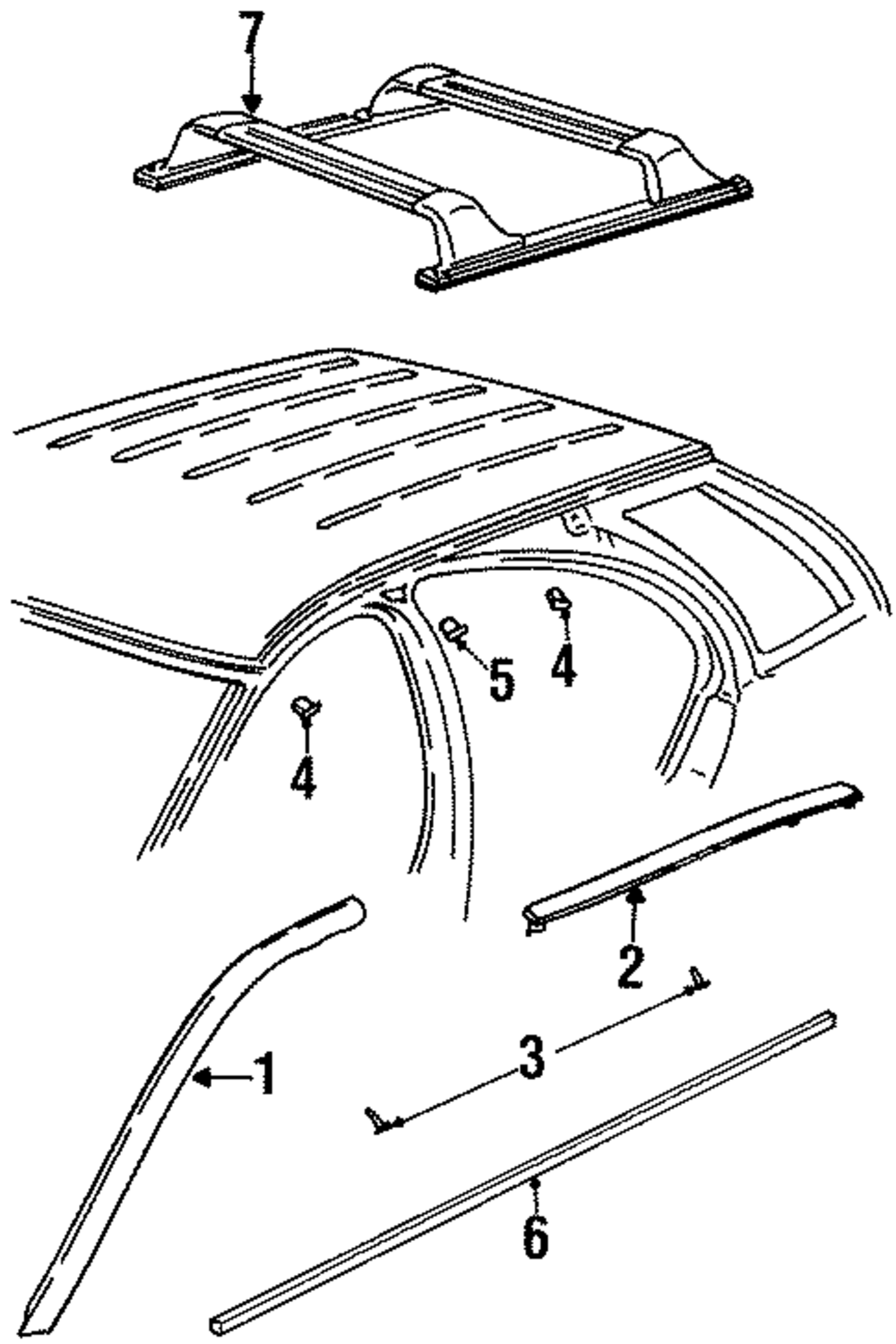 7
5
4
4
2
3
1
6