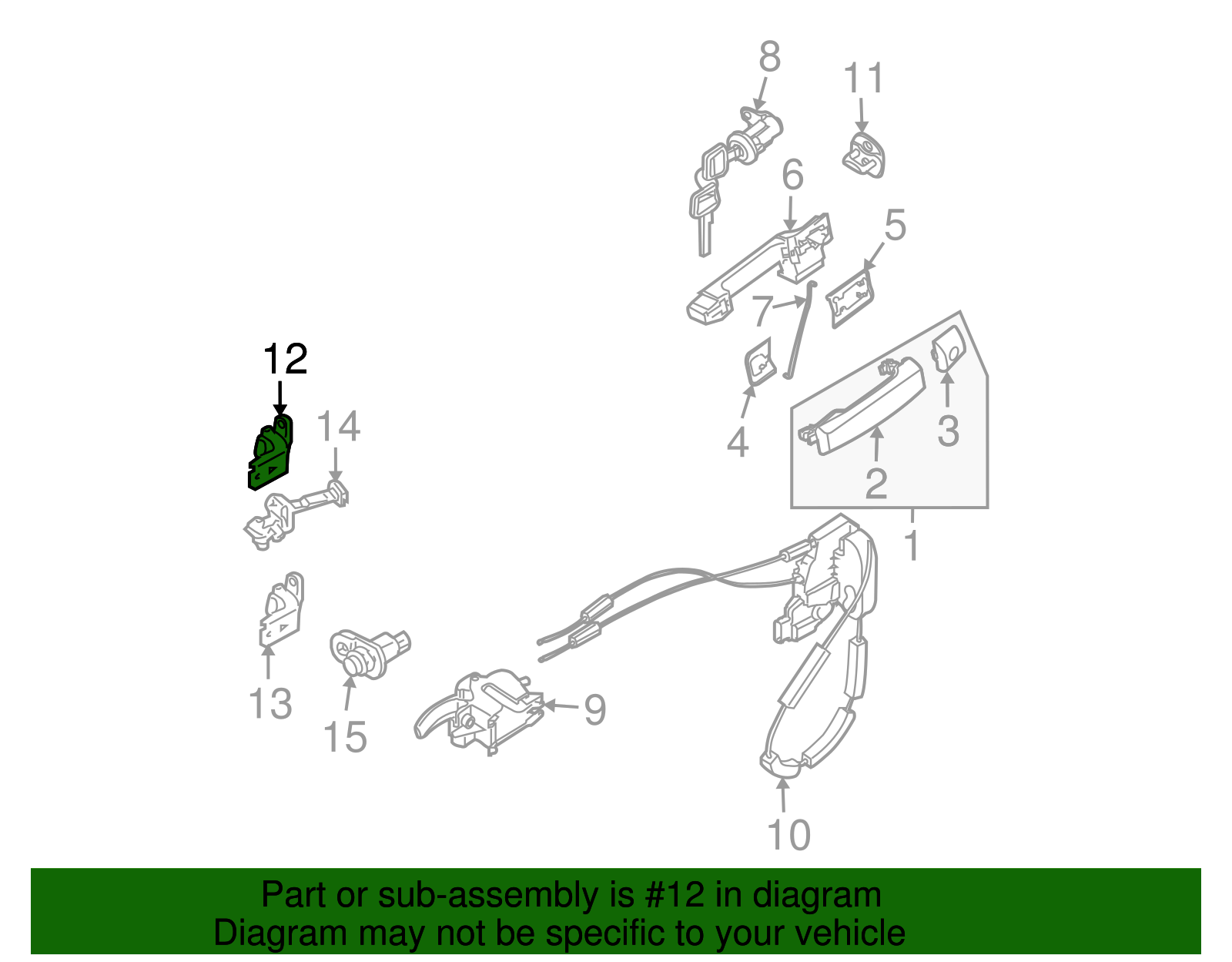 8
11
6
5
7
12
14
4
3
2
1
13
15
9
10

Part or sub-assembly is #12 in diagram
Diagram may not be specific to your vehicle