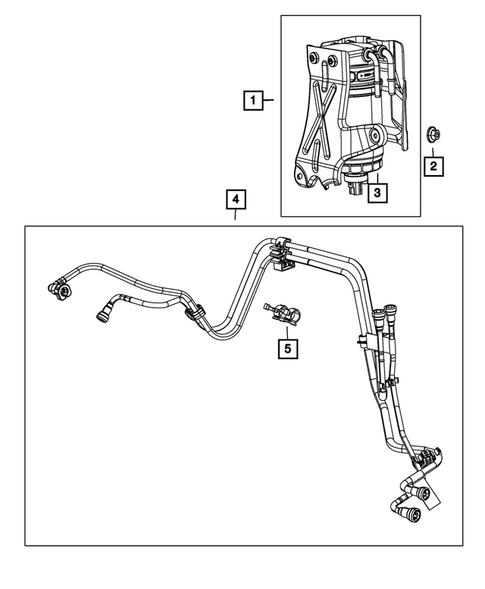 1
2
3
4
5