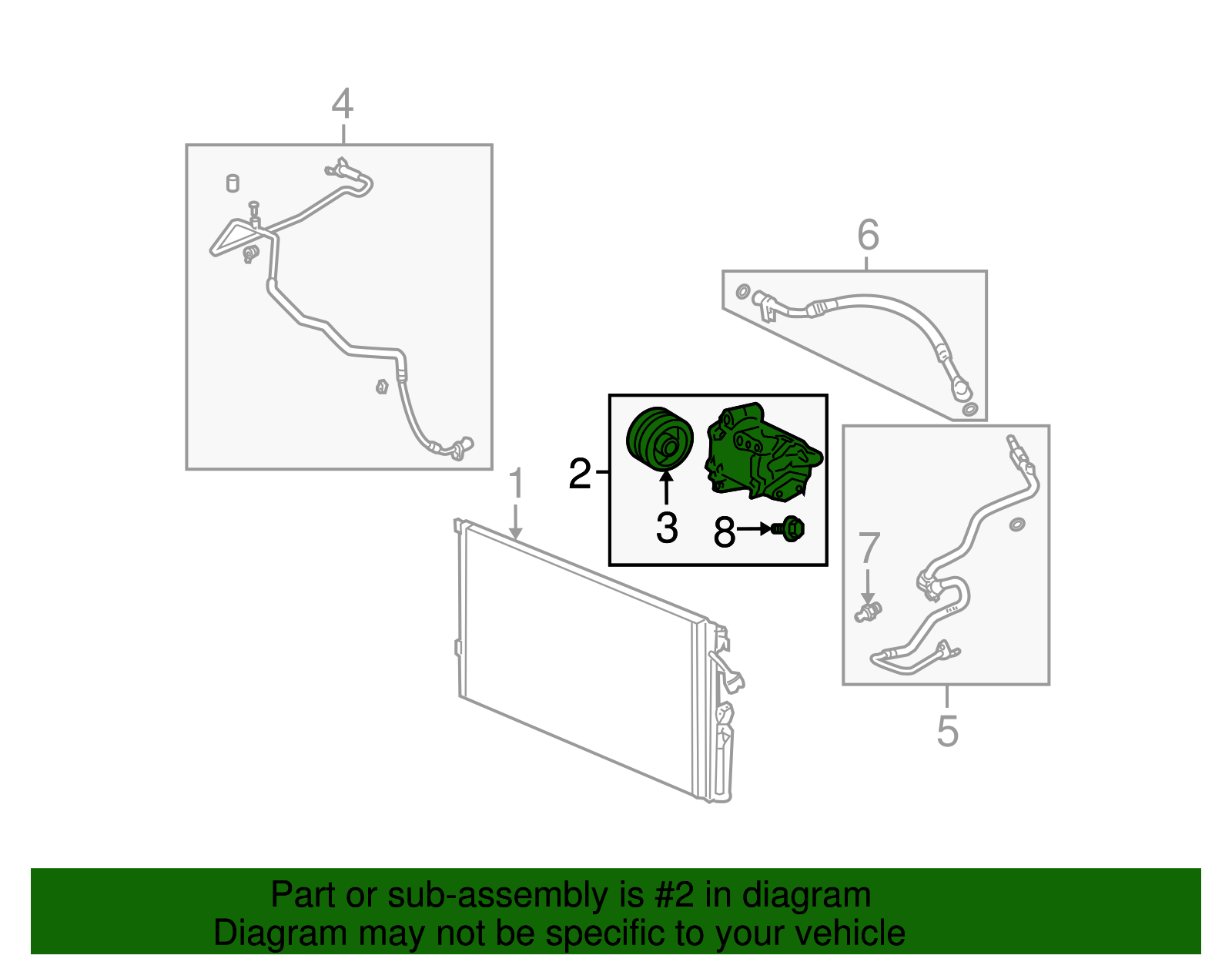 4

6

2

3

8

1

7

5

Part or sub-assembly is #2 in diagram
Diagram may not be specific to your vehicle