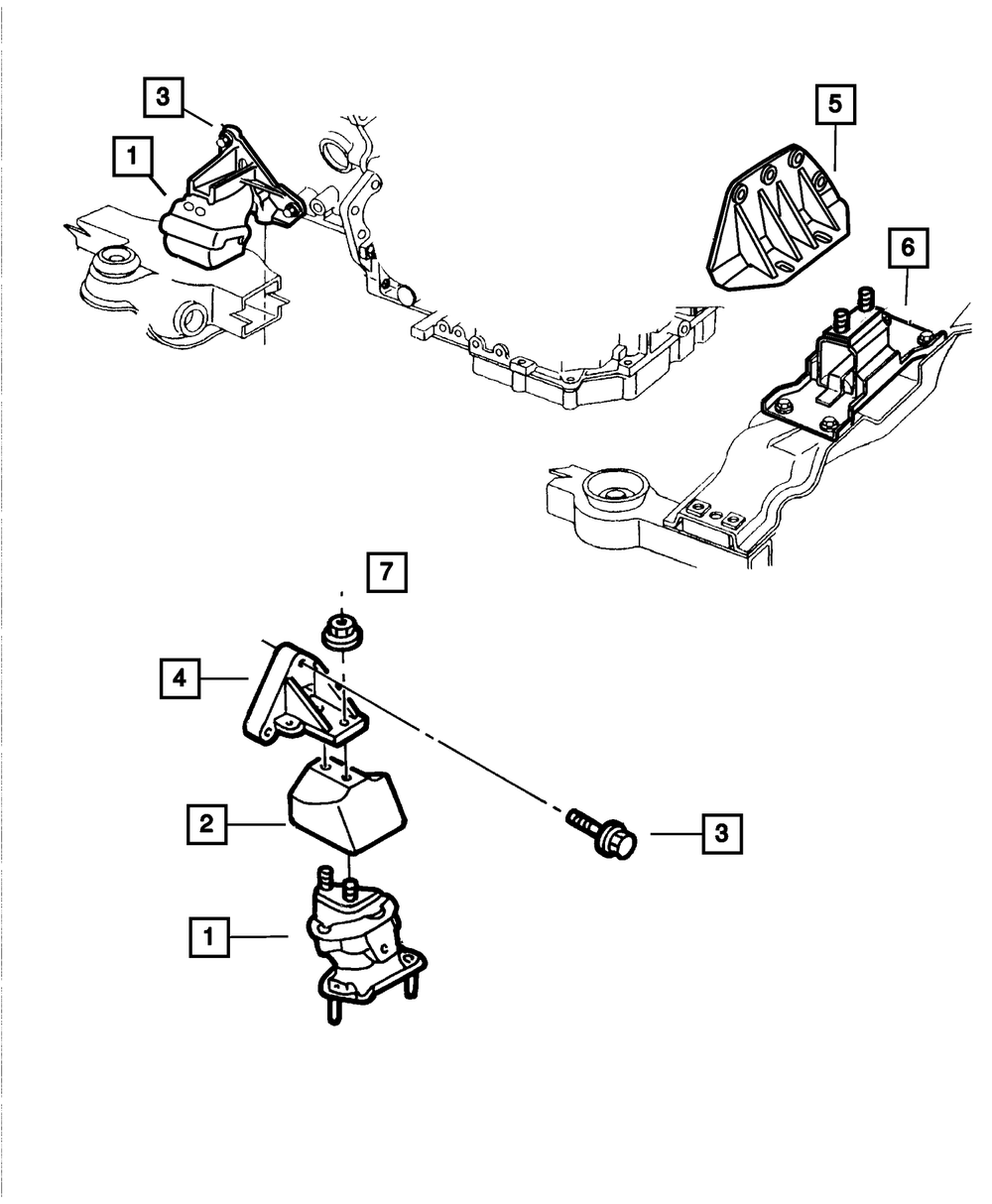 3
1
5
6
7
4
2
3
1