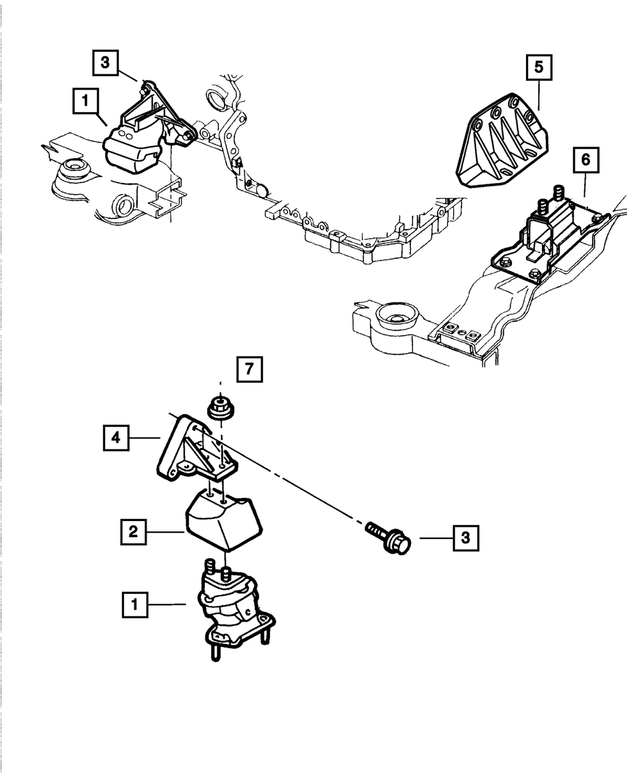 3
1
5
6
7
4
2
3
1