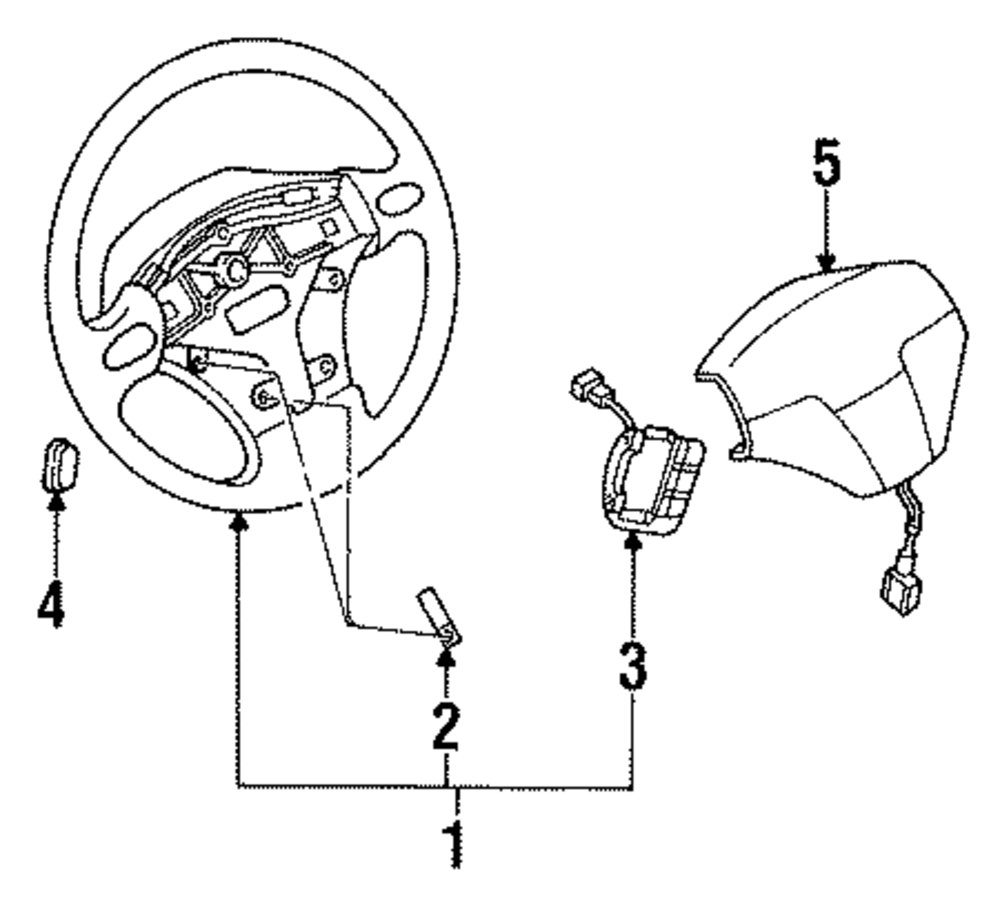 5

4

2

3

1