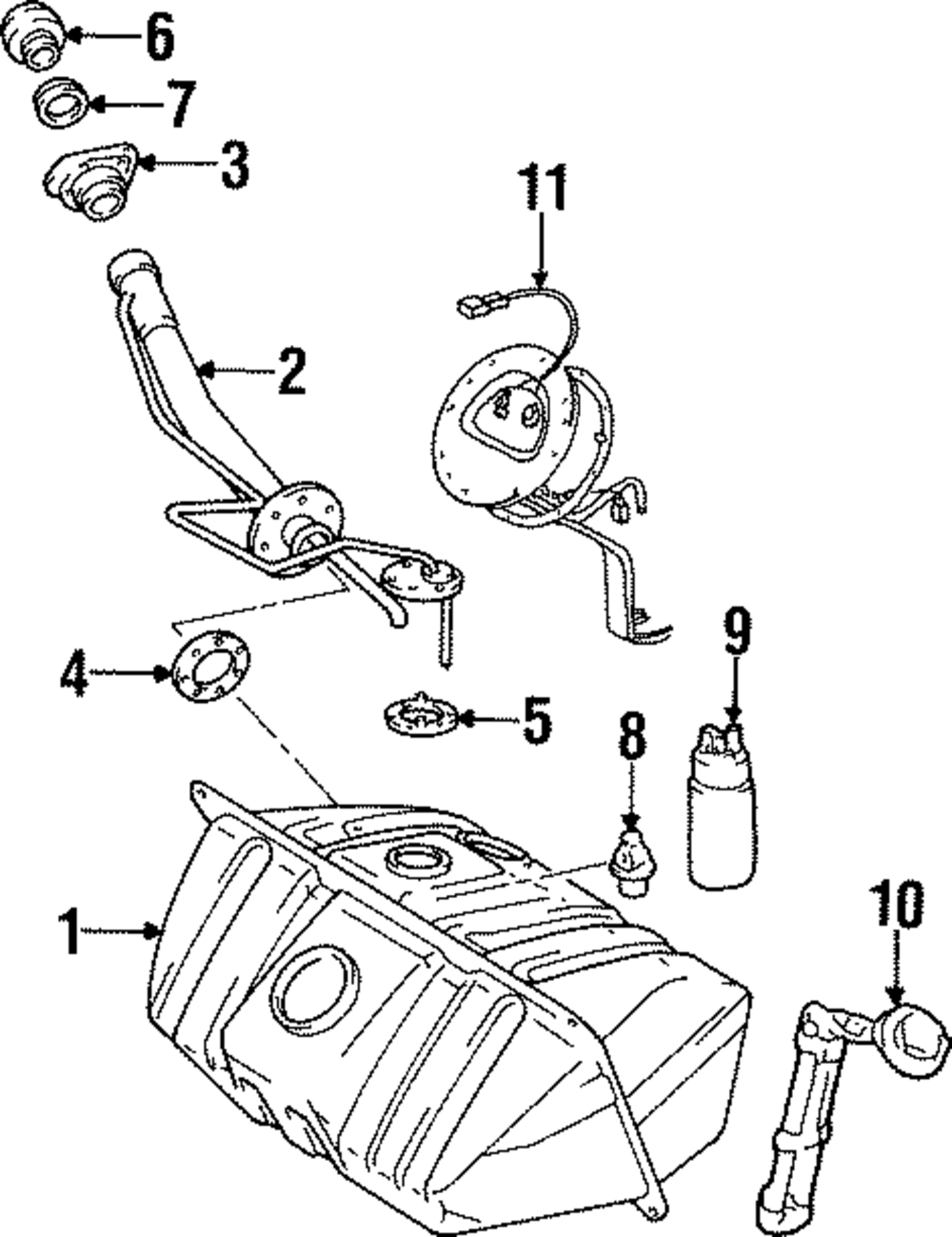 6
7
3
11
2
4
5
9
8
1
10