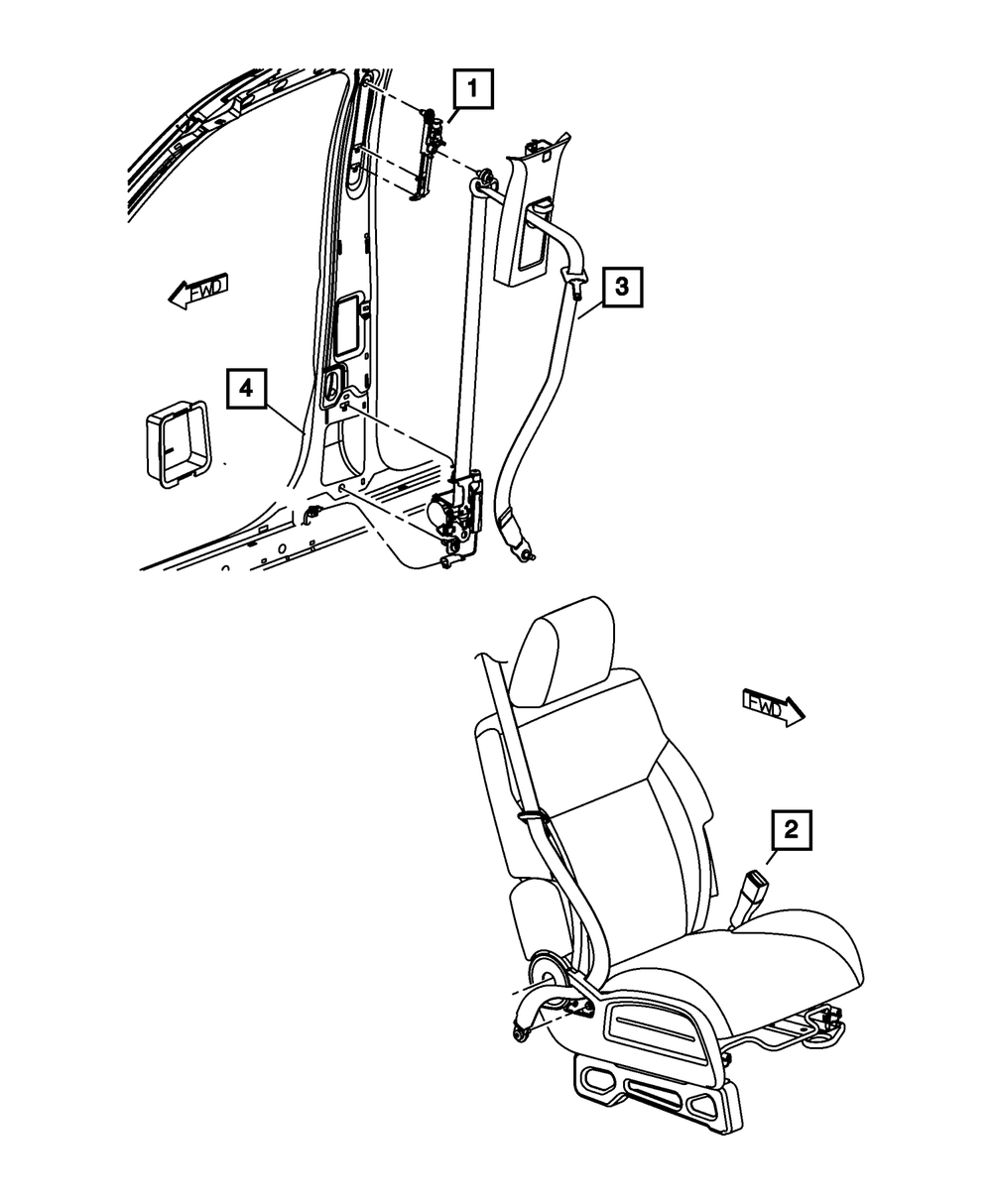 1

FWD

3

4

FWD

2