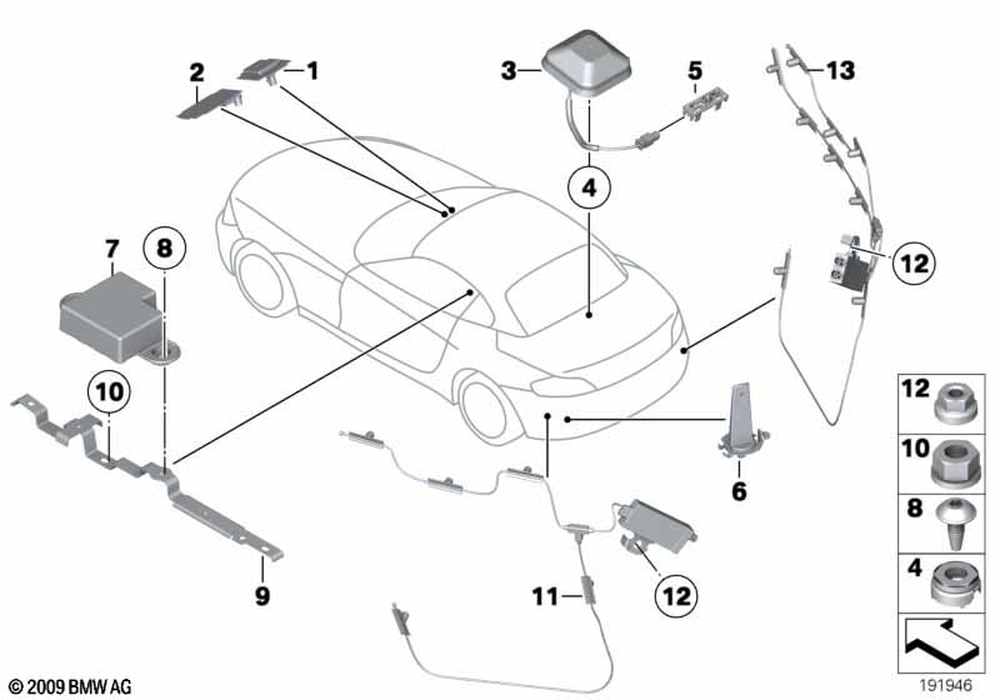 2
1
3
5
13
4
7
8
12
10
6
9
11
12
12
10
8
4
© 2009 BMW AG
191946