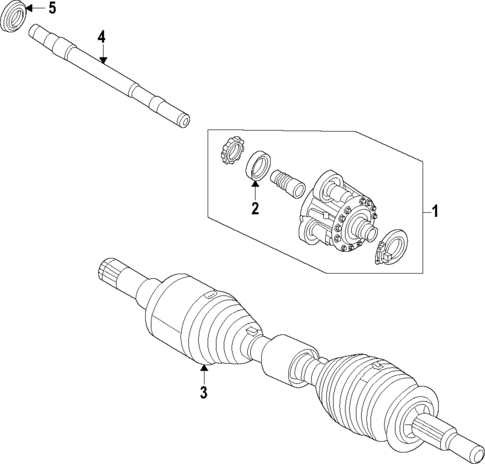 5
4
2
1
3