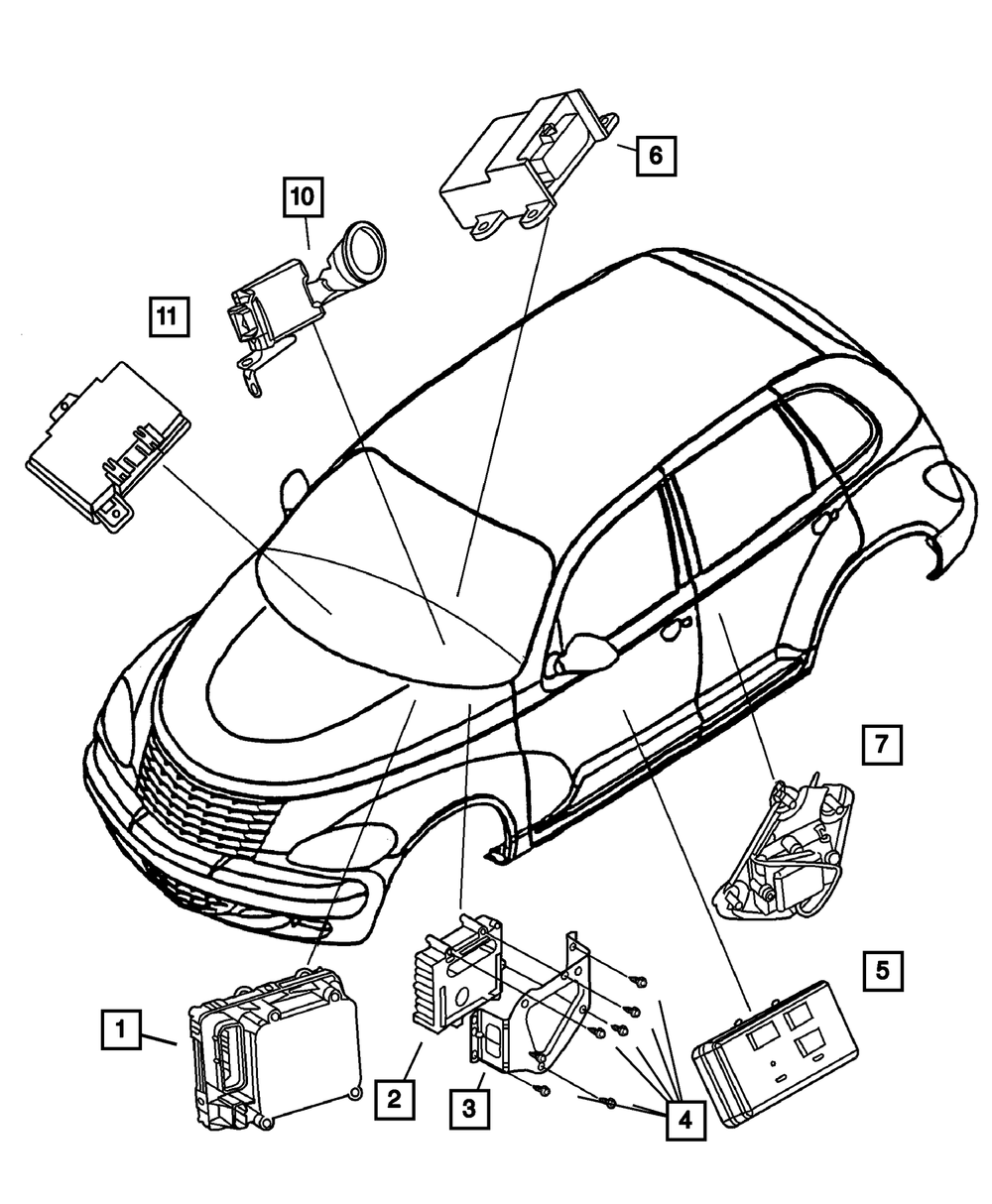 6

10

11

7

5

1

2

3

4