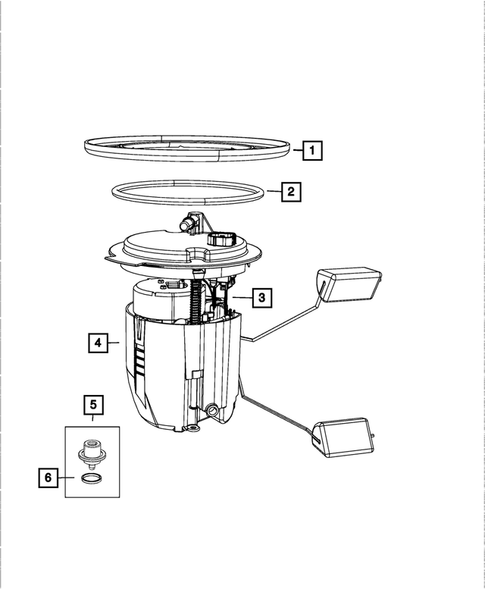 1
2
3
4
5
6