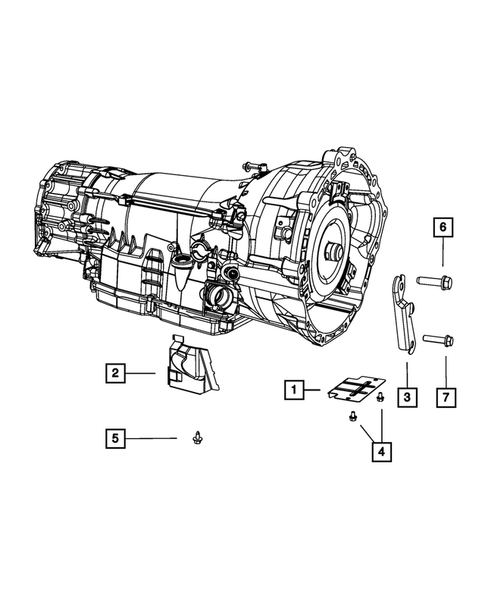 6
2
1
3
7
5
4