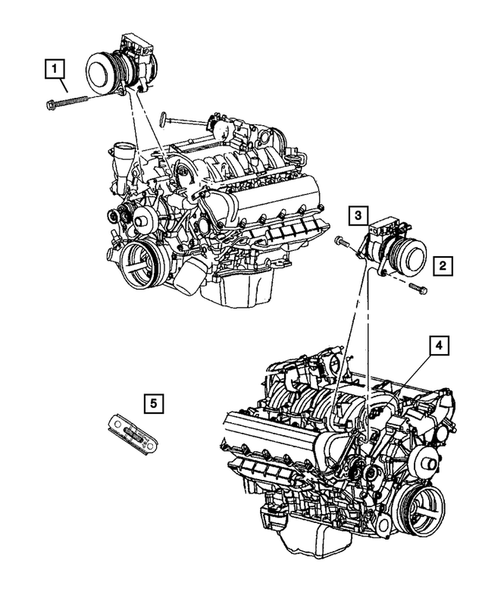 1

3

2

4

5