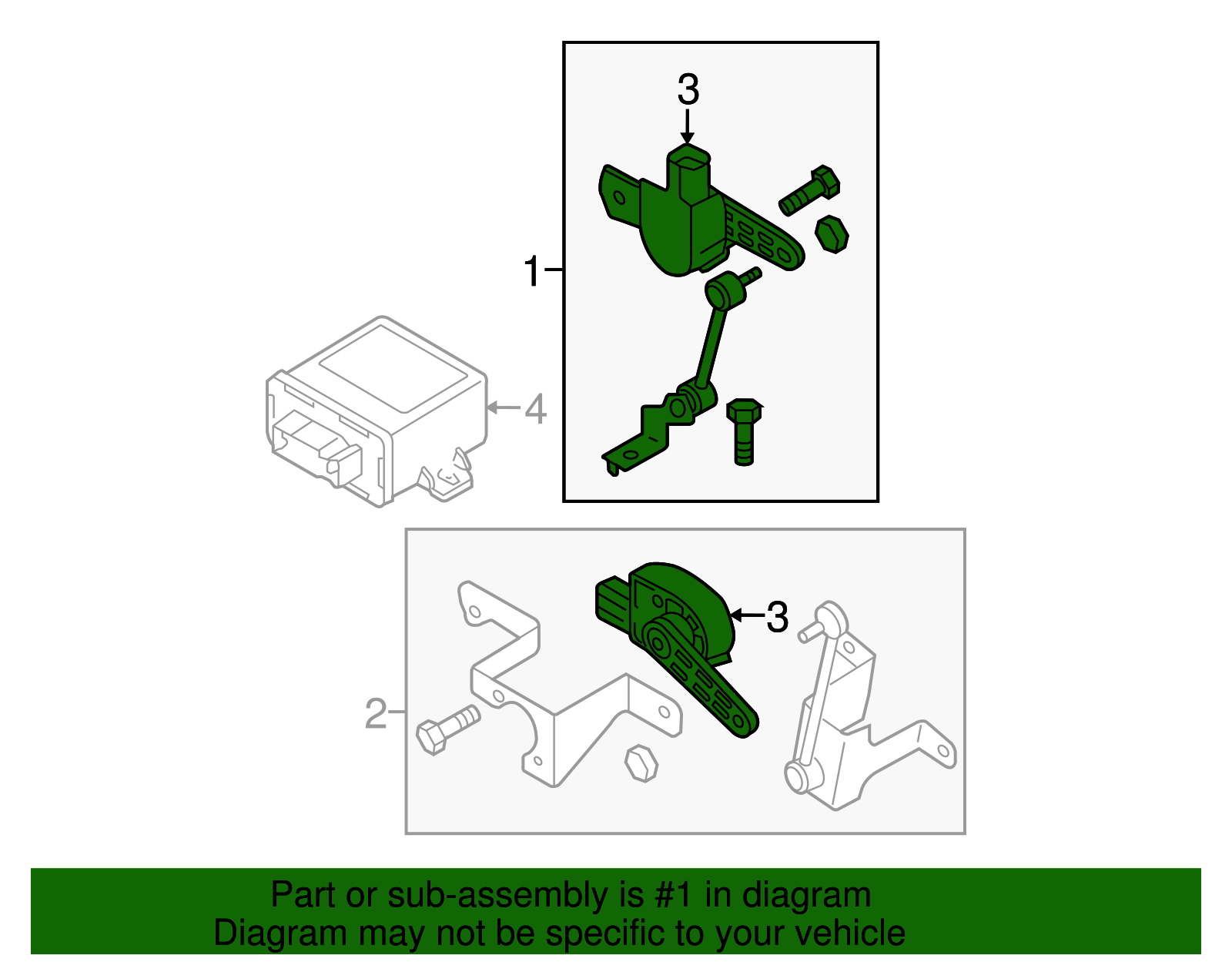 3

1

4

3

2

Part or sub-assembly is #1 in diagram
Diagram may not be specific to your vehicle