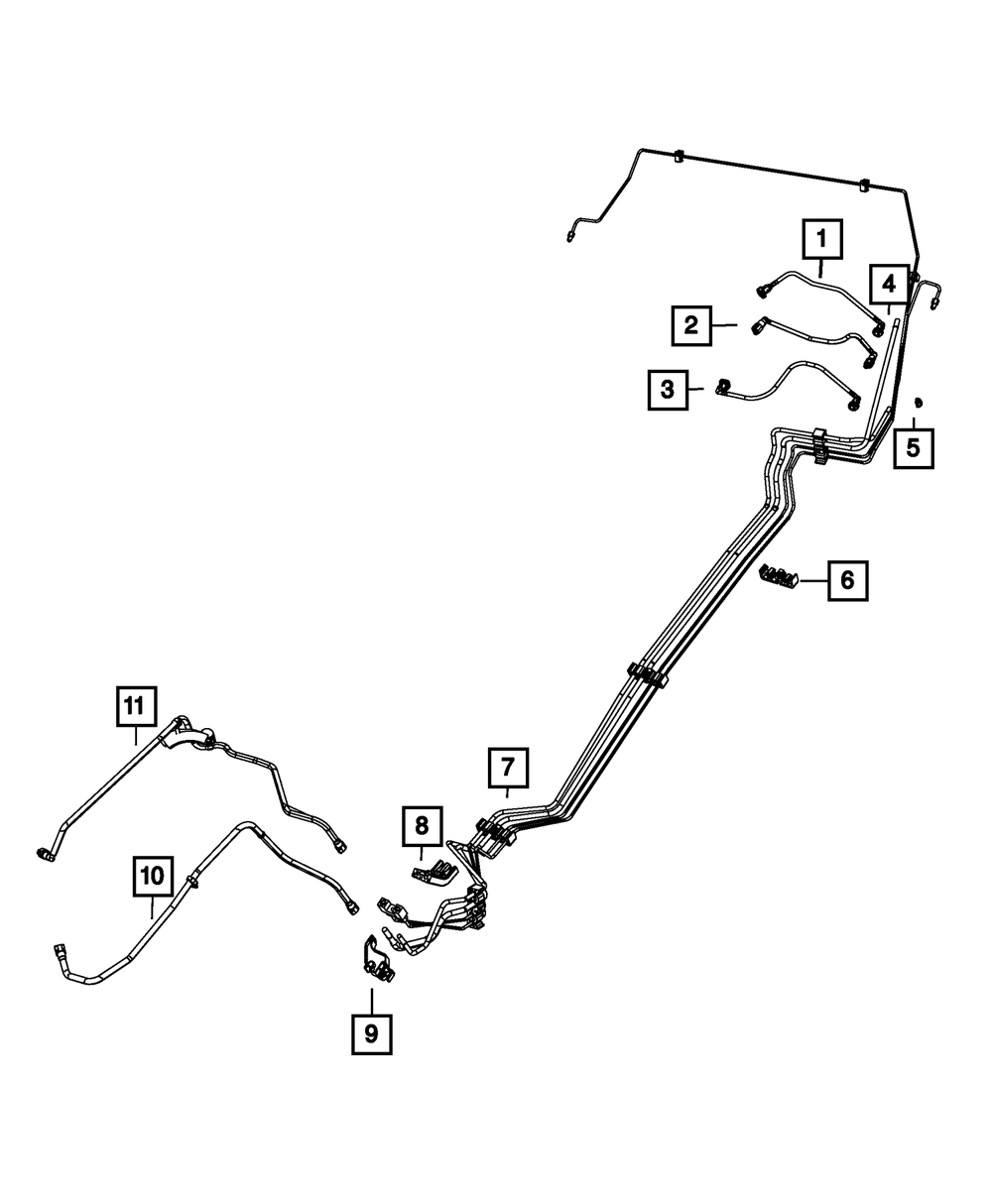 1
4
2
3
5
6
11
7
8
10
9