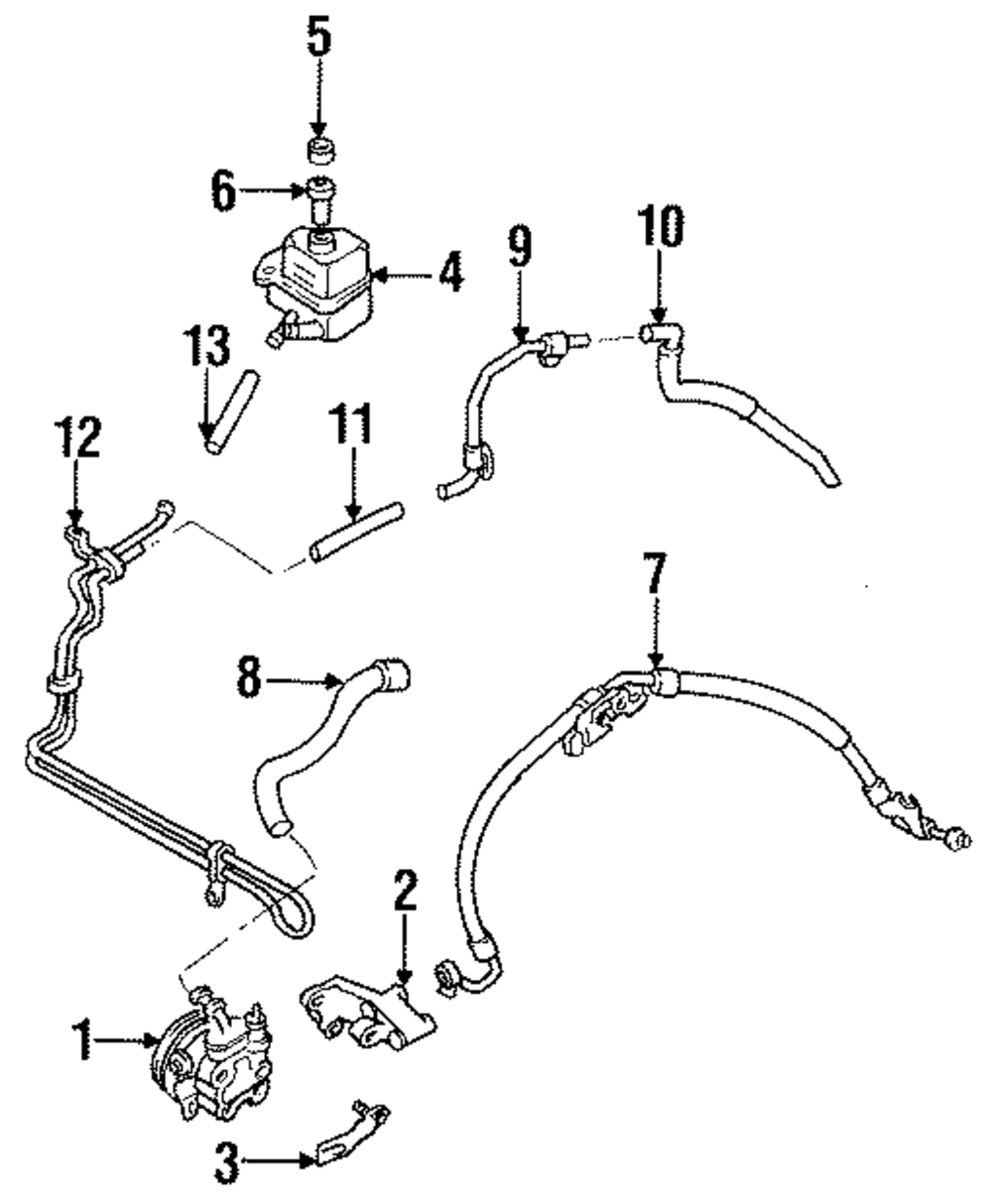 5
6
4
9
10
13
12
11
7
8
2
1
3