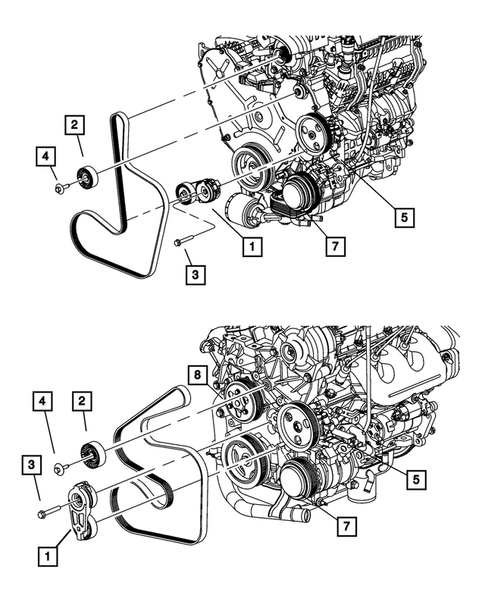 2
4
5
1
7
3

8
4
2
3
5
7
1