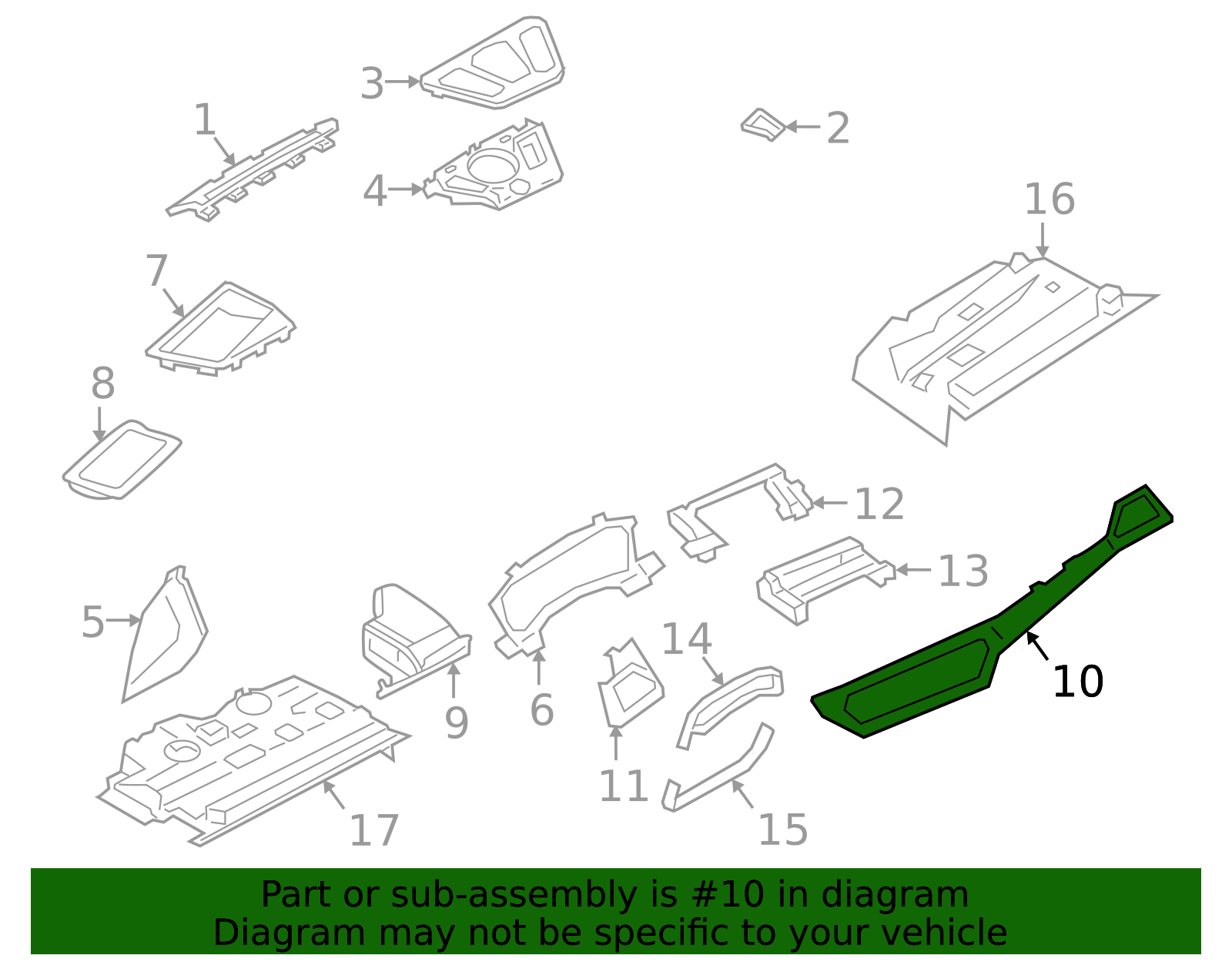 3
1
2
4
16
7
8
12
13
5
14
10
9
6
11
17
15

Part or sub-assembly is #10 in diagram
Diagram may not be specific to your vehicle