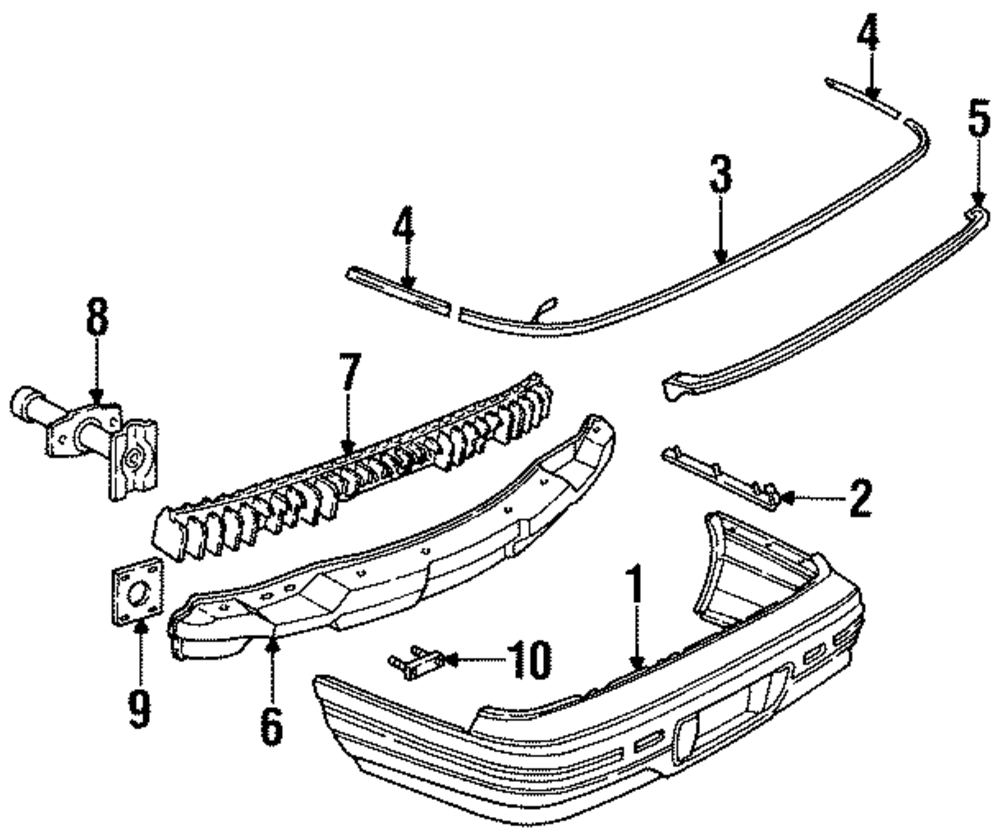 4
5
3
4
8
7
2
1
10
9
6