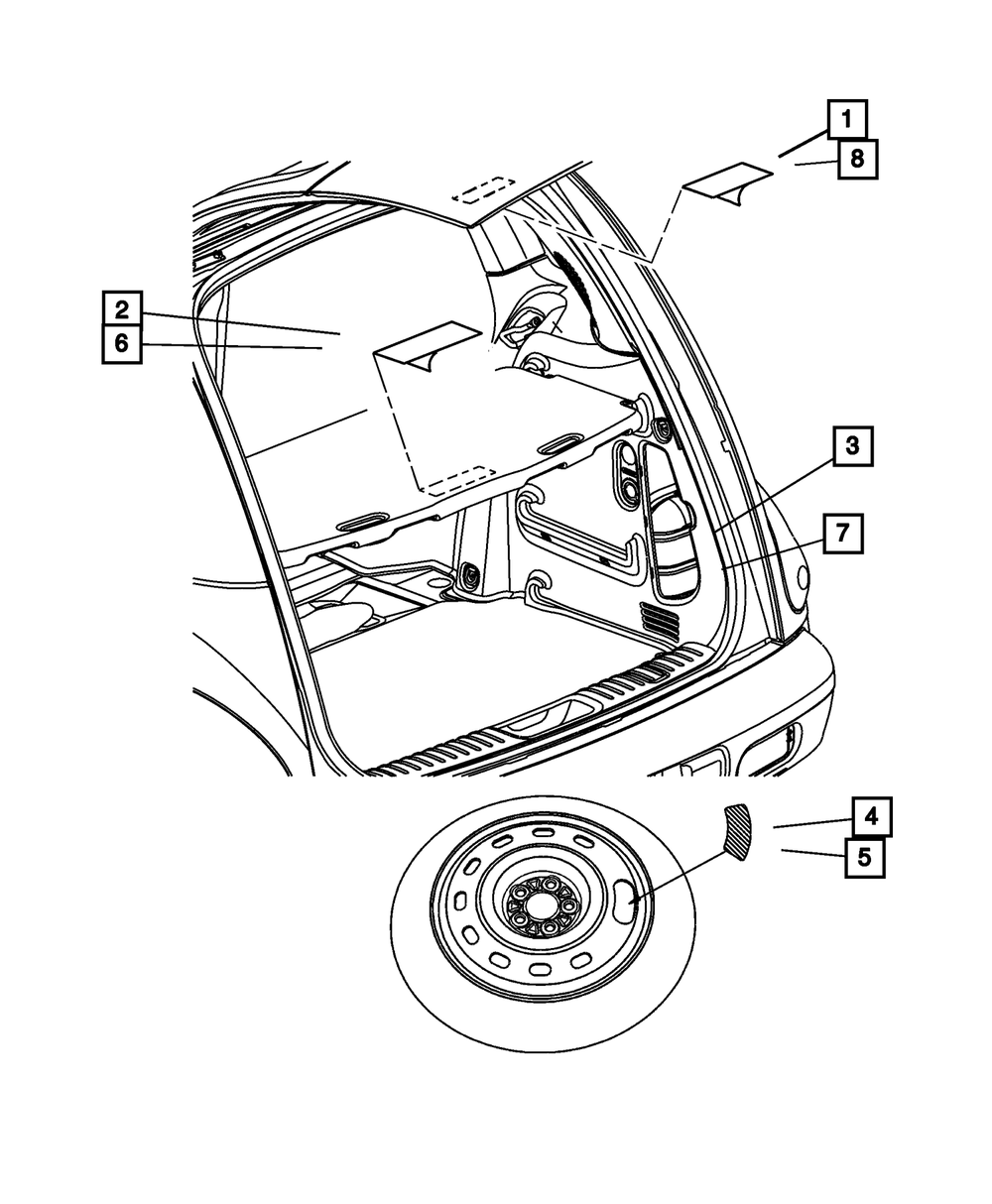 1
8
2
6
3
7
4
5