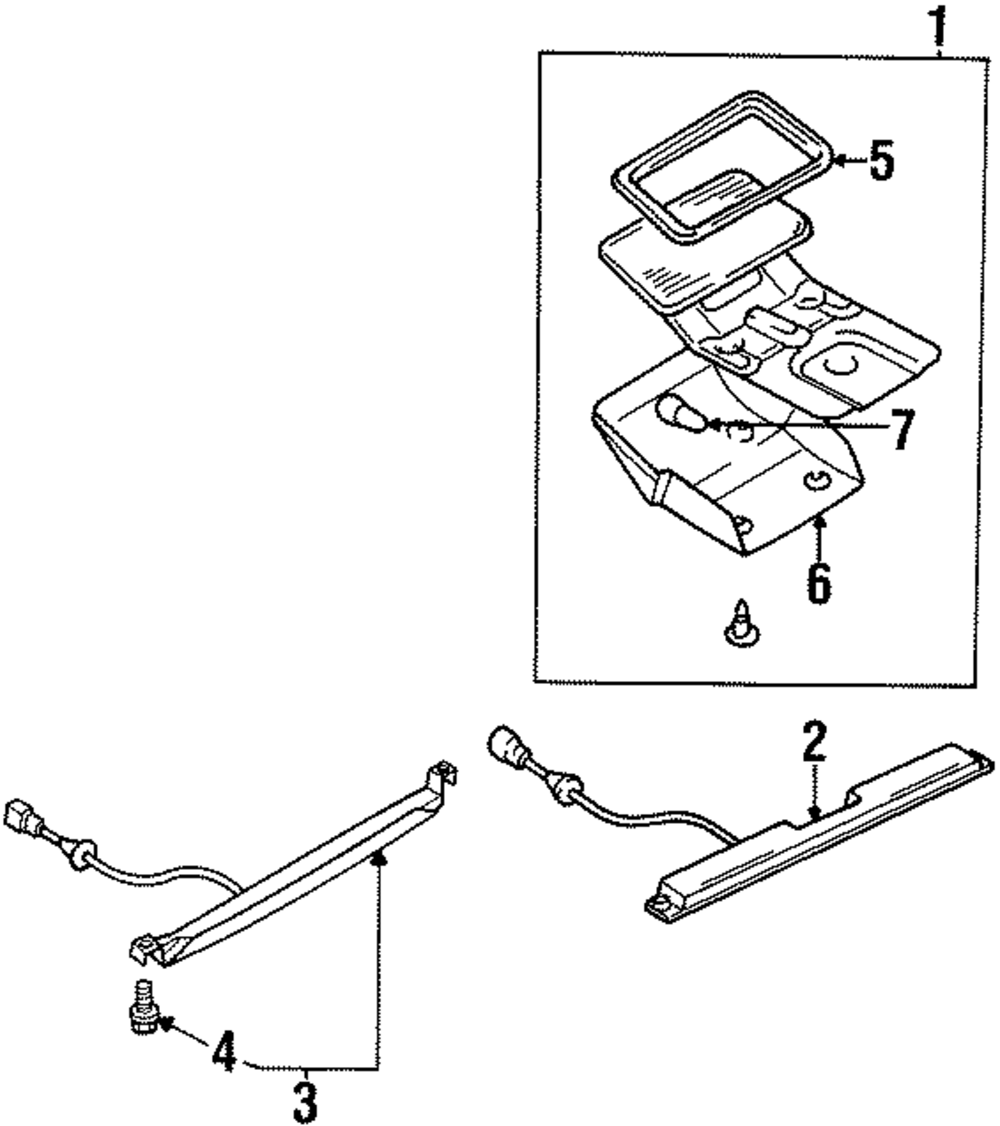 1
5
7
6
2
4
3