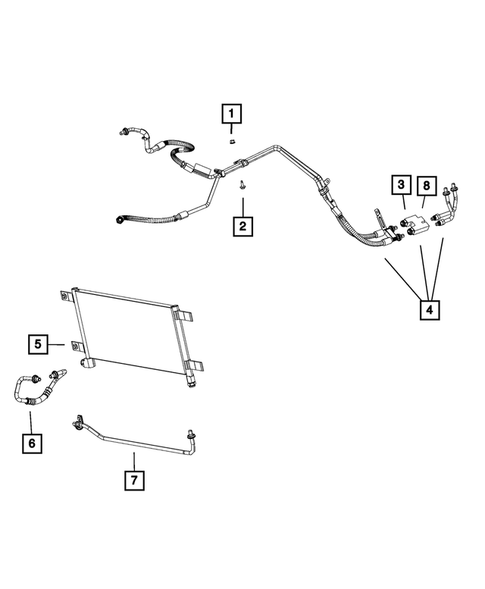 1
2
3
8
4
5
6
7