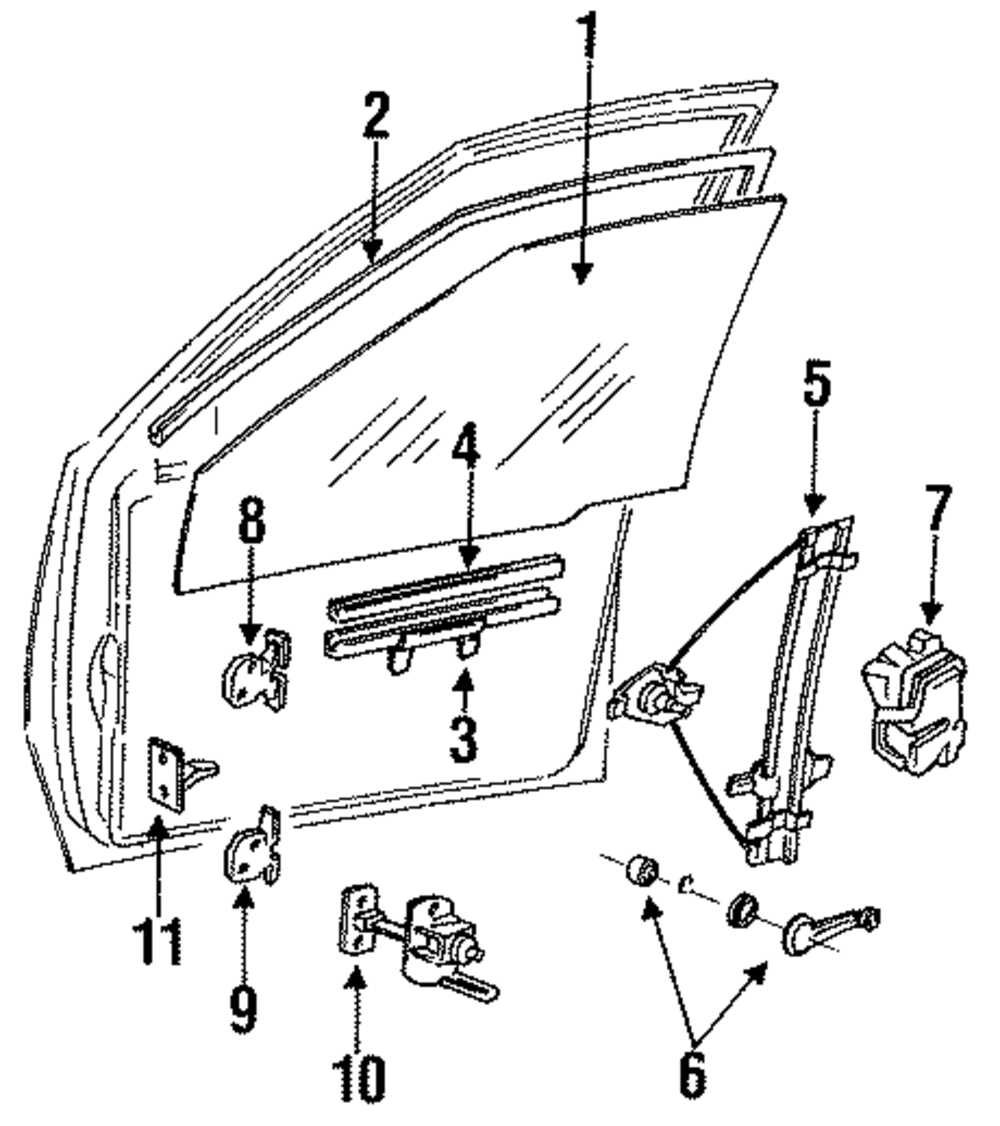 1
2
5
4
7
8
3
11
9
10
6