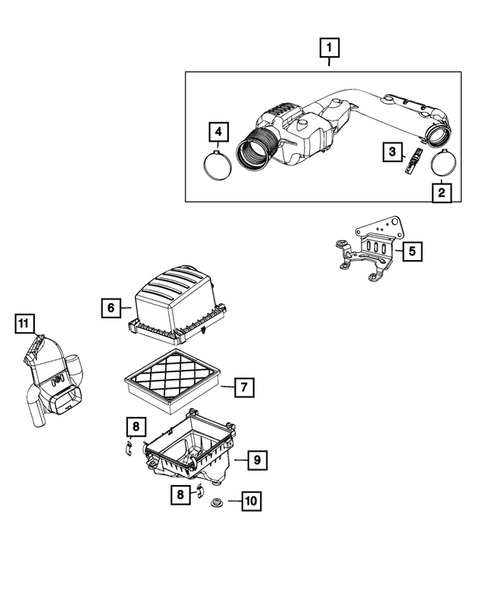 1
4
3
2
5
6
11
7
8
9
8
10