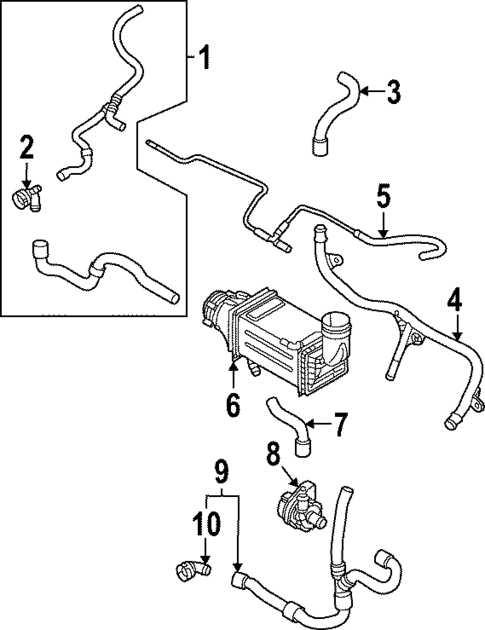 1
2
3
5
4
6
7
8
9
10