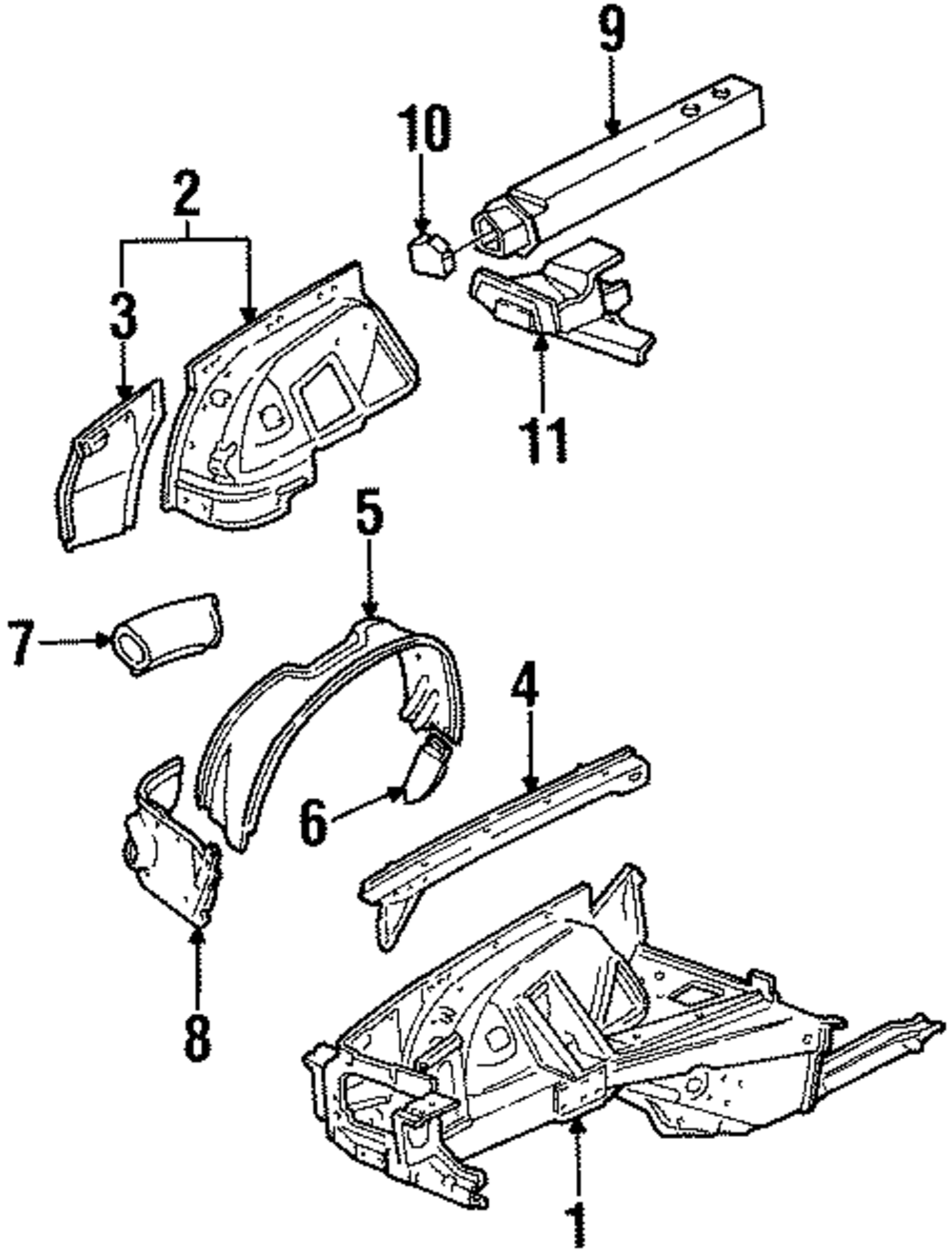 9
10
2
3
11
5
7
4
6
8
1