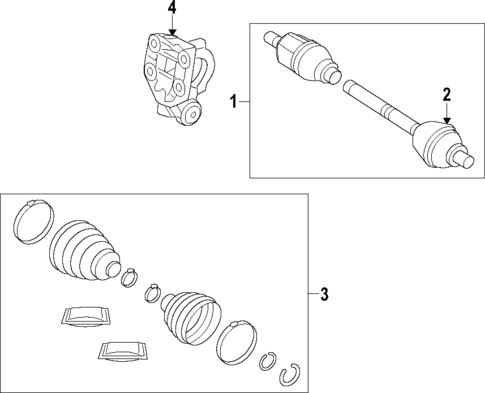 4
1
2
3