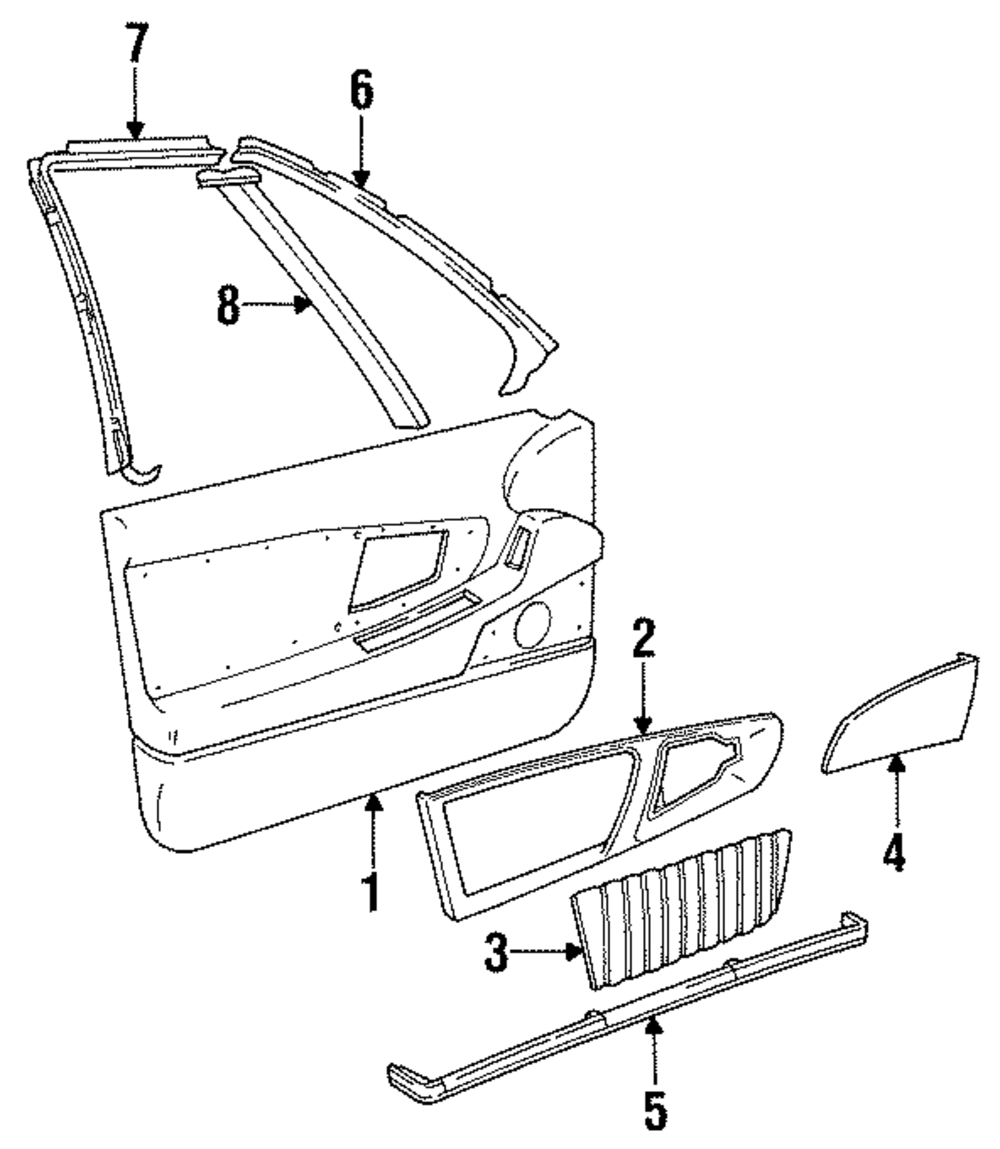 7
6
8
2
4
1
3
5