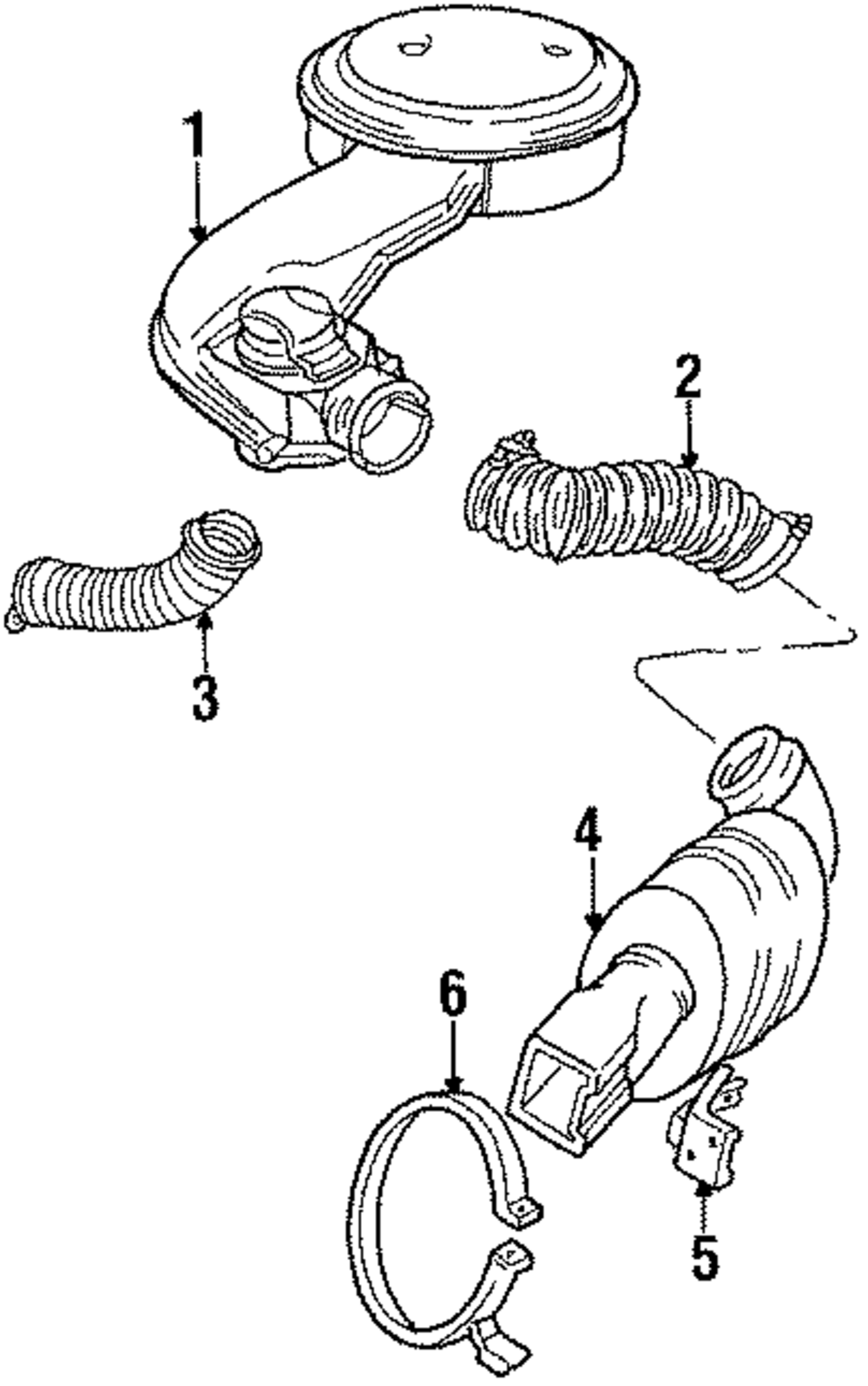 1
2
3
4
6
5