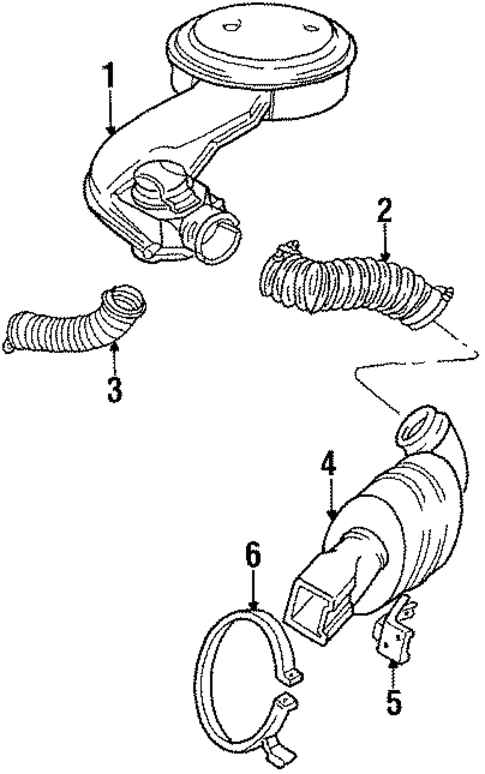 1
2
3
4
6
5