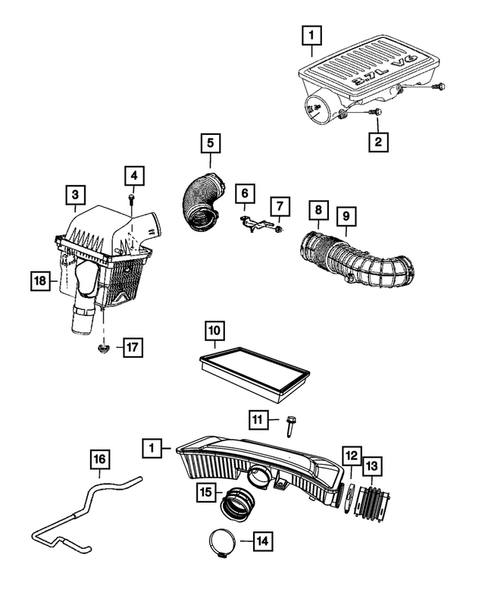 1
3.7L V6
2
5
4
3
6
7
8
9
18
17
10
11
1
16
12
13
15
14