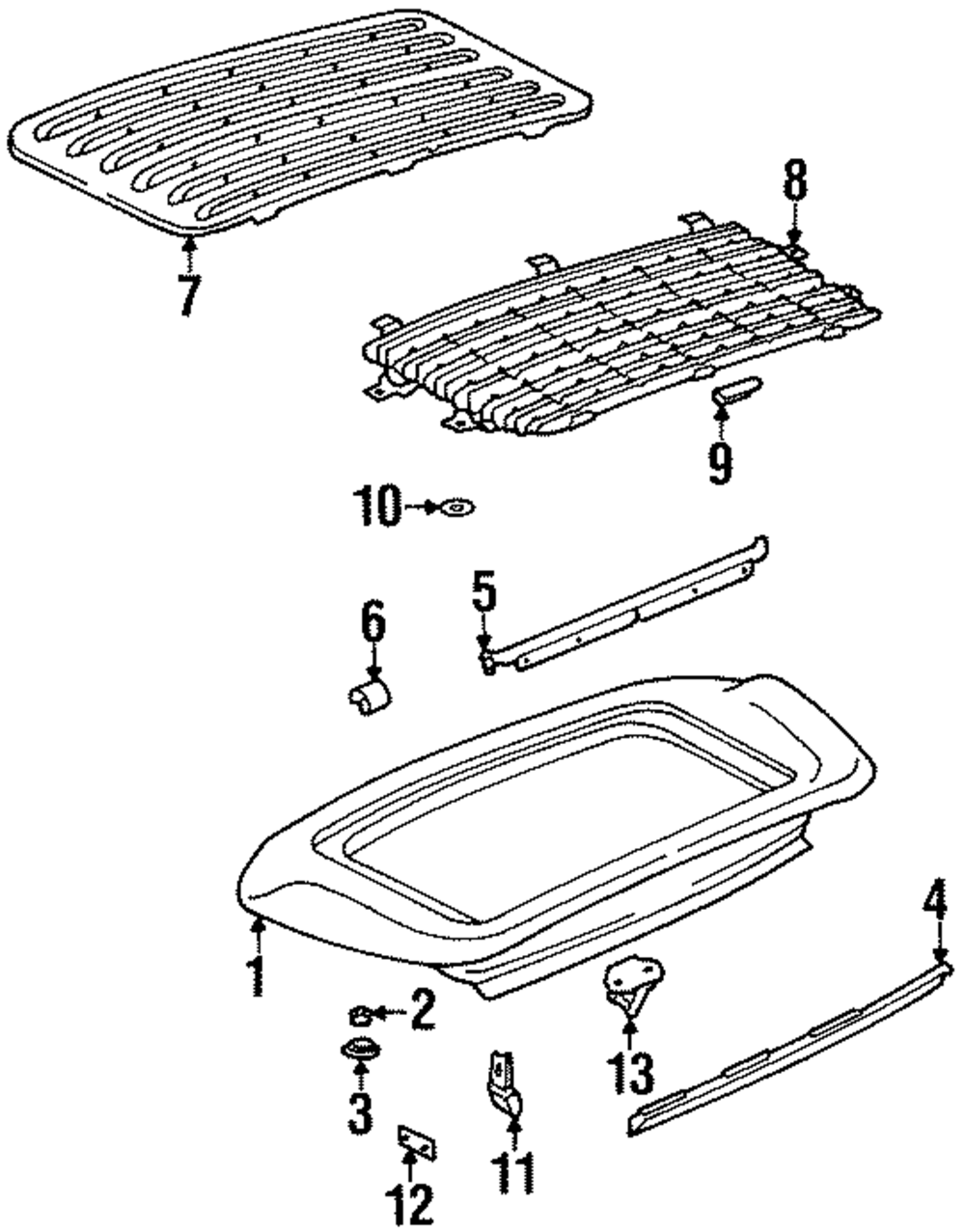 7
8
9
10
5
6
1
4
2
3
13
11
12