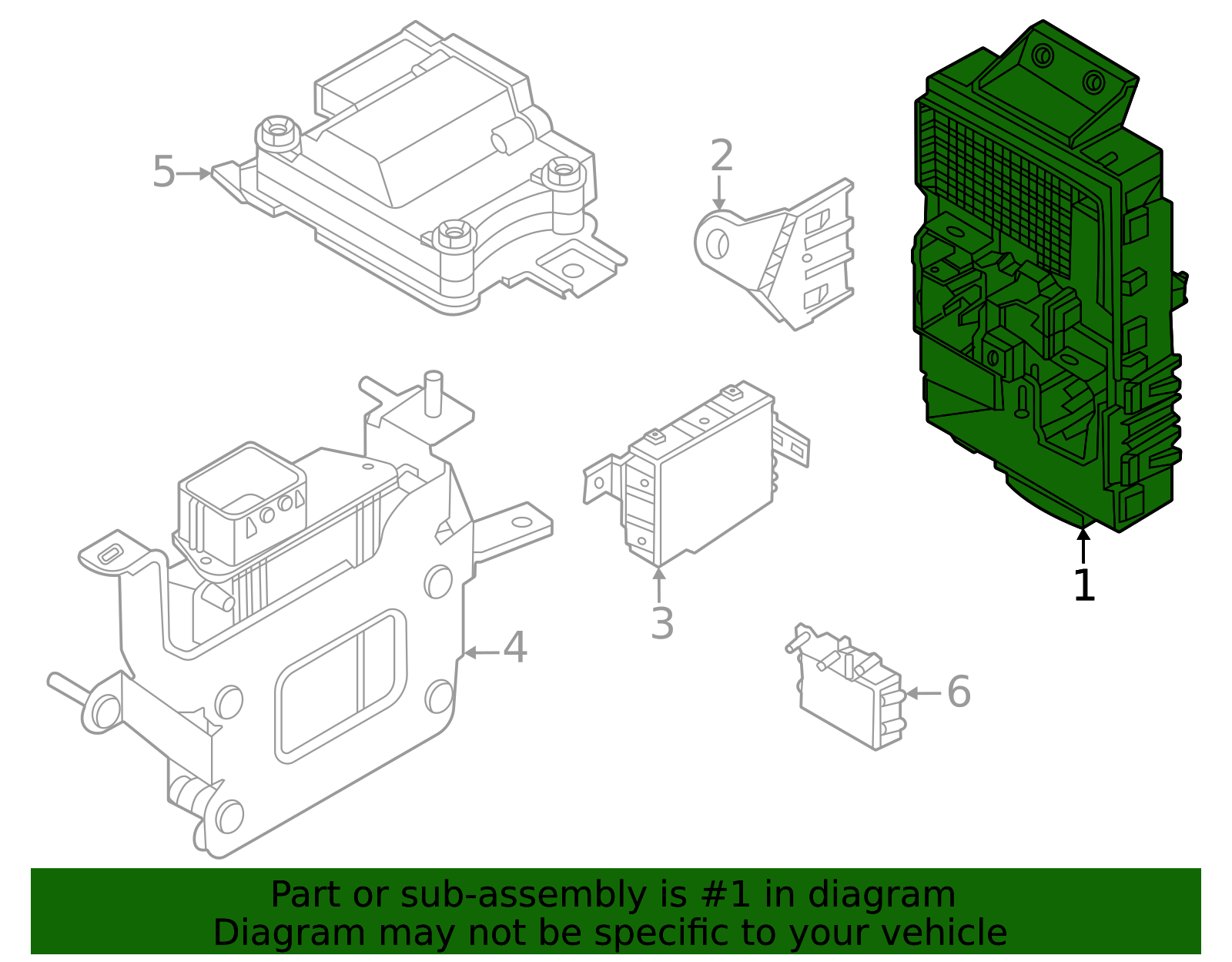 5
2
1
3
4
6

Part or sub-assembly is #1 in diagram
Diagram may not be specific to your vehicle